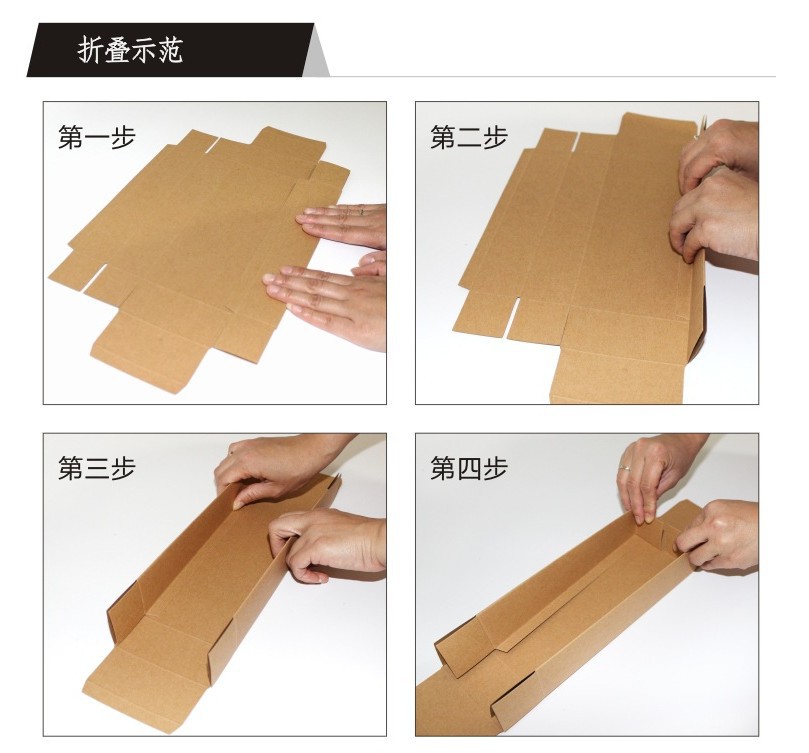 折叠示范

第一步

第二步

第三步

第四步