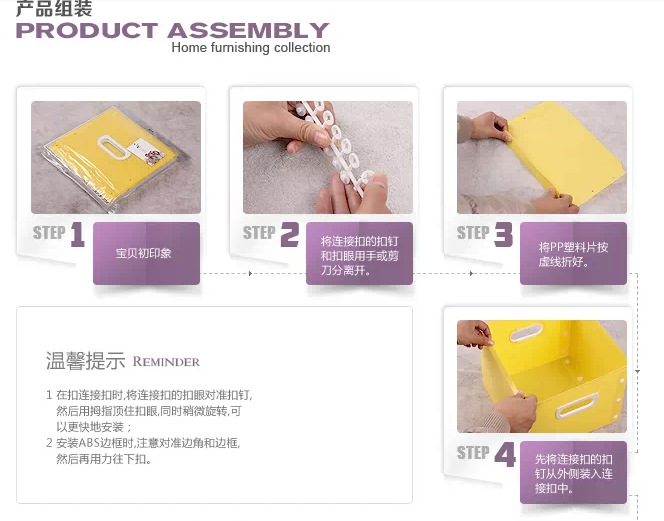 产品组装
PRODUCT ASSEMBLY
Home furnishing collection

STEP 1
宝贝初印象

STEP 2
将连接扣的扣钉和扣眼用手或剪刀分离开。

STEP 3
将PP塑料片按虚线折好。

温馨提示 REMINDER

1 在扣连接扣时,将连接扣的扣眼对准扣钉,然后用拇指顶住扣眼,同时稍微旋转,可以更快地安装;
2 安装ABS边框时,注意对准边角和边框,然后再用力往下扣。

STEP 4
先将连接扣的扣钉从外侧装入连接扣中。