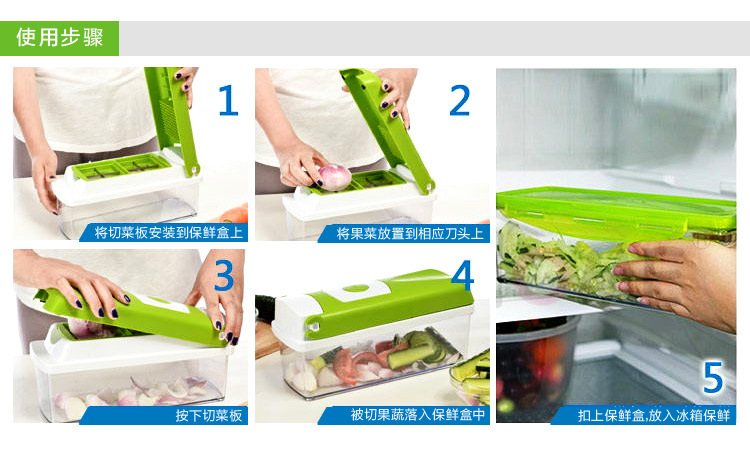 使用步骤

1
将切菜板安装到保鲜盒上

2
将果菜放置到相应刀头上

3
按下切菜板

4
被切果蔬落入保鲜盒中

5
扣上保鲜盒,放入冰箱保鲜