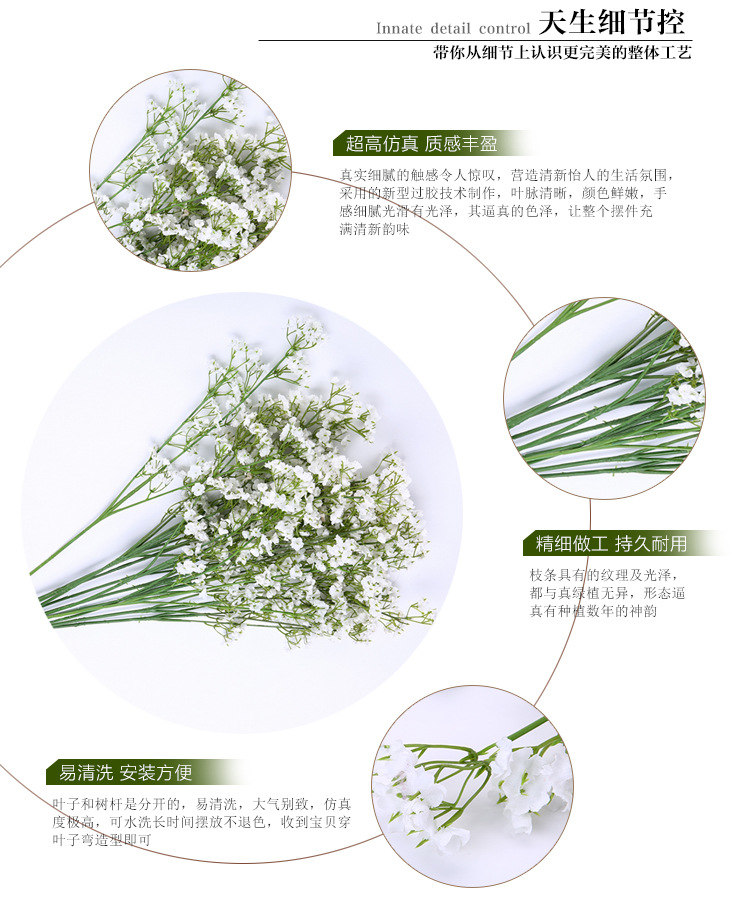 Innate detail control 天生细节控

带你从细节上认识更完美的整体工艺

超高仿真 质感丰盈

真实细腻的触感令人惊叹，营造清新怡人的生活氛围，采用的新型过胶技术制作，叶脉清晰，颜色鲜嫩，手感细腻光滑有光泽，其逼真的色泽，让整个摆件充满清新韵味

精细做工 持久耐用

枝条具有的纹理及光泽，都与真绿植无异，形态逼真有种植数年的神韵

易清洗 安装方便

叶子和树杆是分开的，易清洗，大气别致，仿真度极高，可水洗长时间摆放不退色，收到宝贝穿叶子弯造型即可