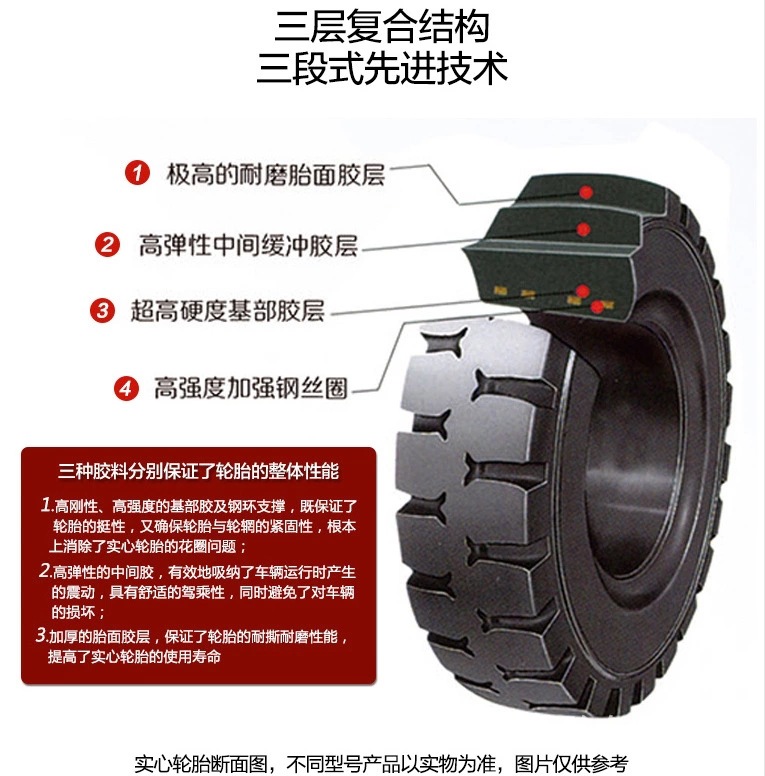 三层复合结构
三段式先进技术

1 极高的耐磨胎面胶层

2 高弹性中间缓冲胶层

3 超高硬度基部胶层

4 高强度加强钢丝圈

三种胶料分别保证了轮胎的整体性能

1.高刚性、高强度的基部胶及钢环支撑，既保证了轮胎的挺性，又确保轮胎与轮辋的紧固性，根本上消除了实心轮胎的花圈问题；

2.高弹性的中间胶，有效地吸纳了车辆运行时产生的震动，具有舒适的驾乘性，同时避免了对车辆的损坏；

3.加厚的胎面胶层，保证了轮胎的耐撕耐磨性能，提高了实心轮胎的使用寿命

实心轮胎断面图，不同型号产品以实物为准，图片仅供参考