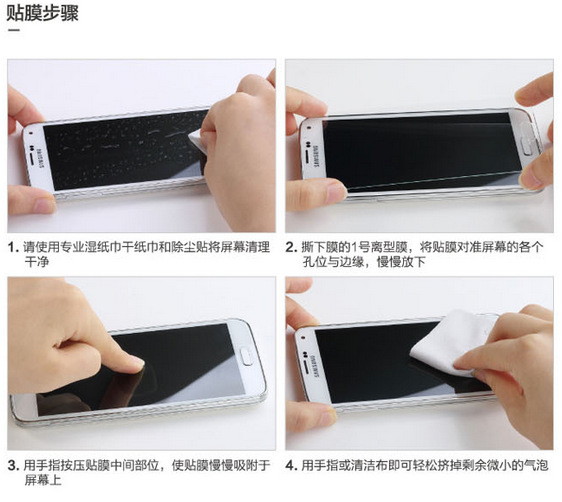 贴膜步骤

SAMSUNG

1. 请使用专业湿纸巾干纸巾和除尘贴将屏幕清理干净

SAMSUNG

2. 撕下膜的1号离型膜，将贴膜对准屏幕的各个孔位与边缘，慢慢放下

3. 用手指按压贴膜中间部位，使贴膜慢慢吸附于屏幕上

SAMSUNG

4. 用手指或清洁布即可轻松挤掉剩余微小的气泡