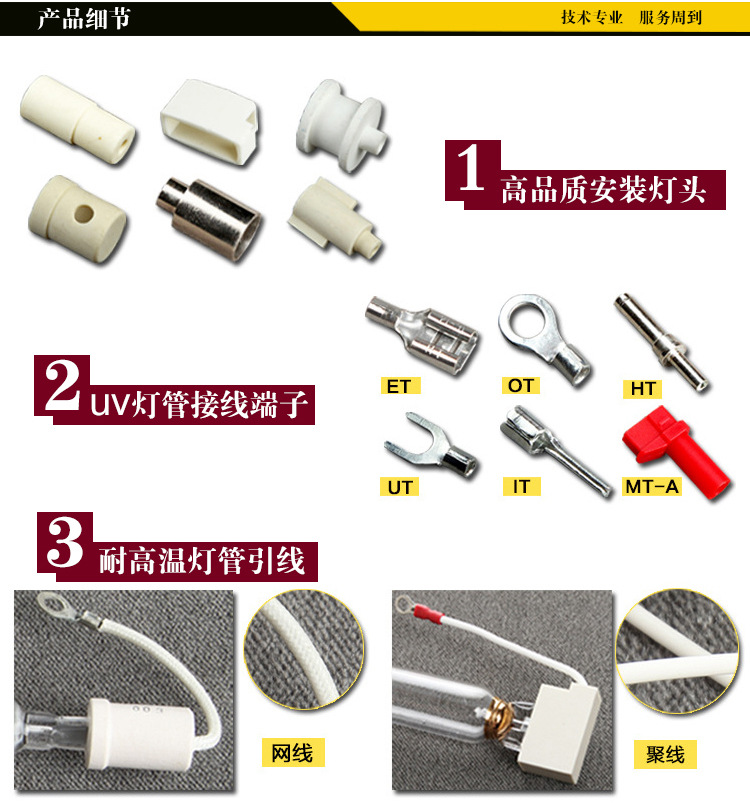 产品细节

技术专业 服务周到

1 高品质安装灯头

2 UV灯管接线端子

ET

OT

HT

UT

IT

MT-A

3 耐高温灯管引线

网线

聚线