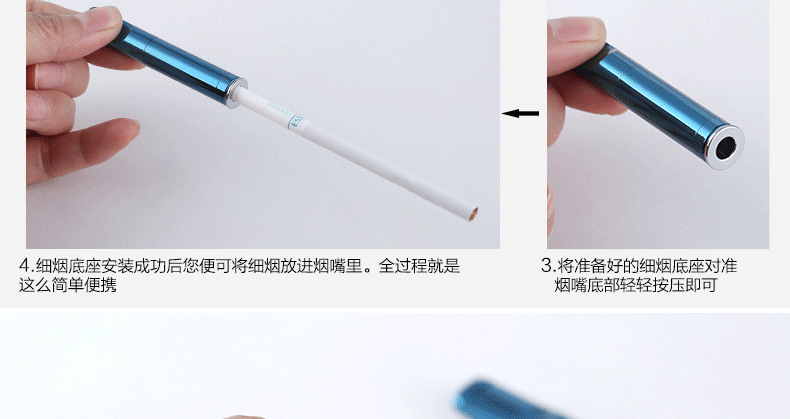 4.细烟底座安装成功后您便可将细烟放进烟嘴里。全过程就是这么简单便携

3.将准备好的细烟底座对准烟嘴底部轻轻按压即可