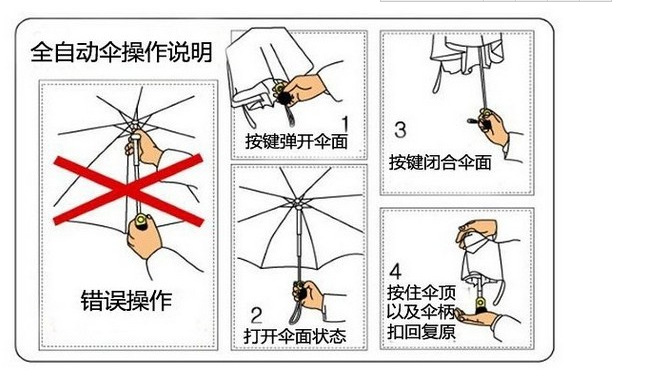 全自动伞操作说明

错误操作

1
按键弹开伞面

2
打开伞面状态

3
按键闭合伞面

4
按住伞顶
以及伞柄
扣回复原