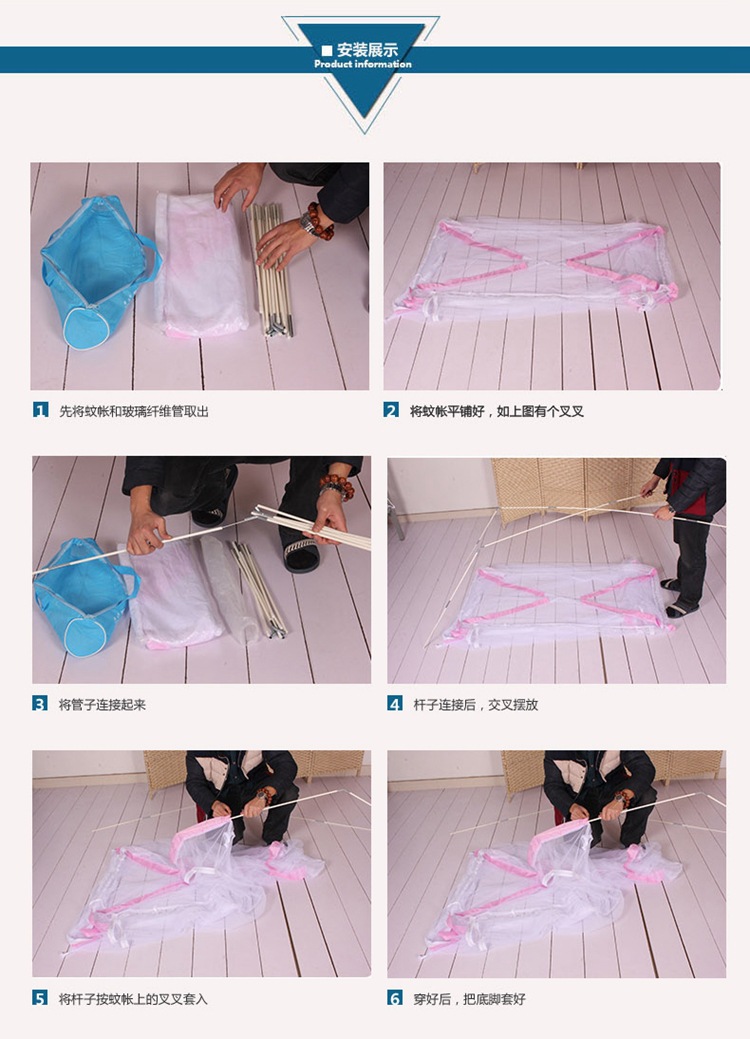 ■ 安装展示
Product information

1 先将蚊帐和玻璃纤维管取出

2 将蚊帐平铺好，如上图有个叉叉

3 将管子连接起来

4 杆子连接后，交叉摆放

5 将杆子按蚊帐上的叉叉套入

6 穿好后，把底脚套好