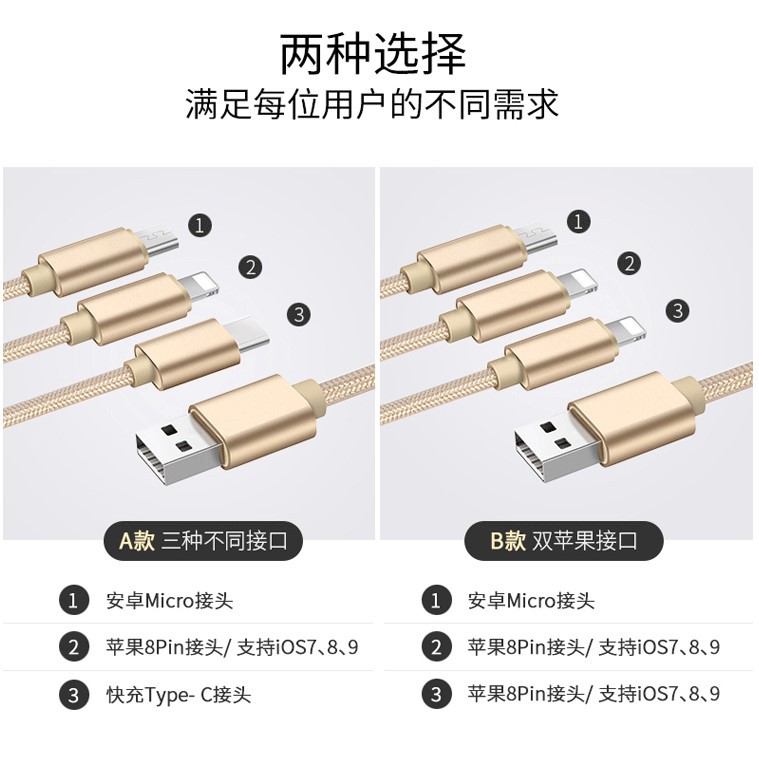 两种选择
满足每位用户的不同需求

1
2
3

A款 三种不同接口

1 安卓Micro接头
2 苹果8Pin接头/ 支持iOS7、8、9
3 快充Type- C接头

1
2
3

B款 双苹果接口

1 安卓Micro接头
2 苹果8Pin接头/ 支持iOS7、8、9
3 苹果8Pin接头/ 支持iOS7、8、9