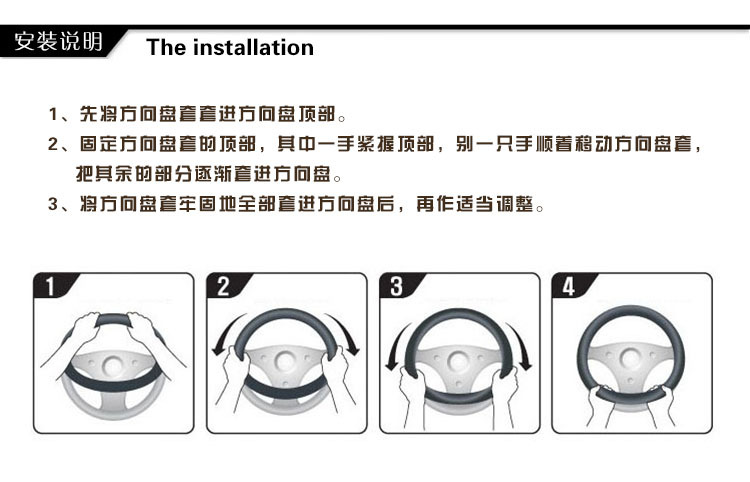 安装说明 The installation

1、先将方向盘套套进方向盘顶部。

2、固定方向盘套的顶部，其中一手紧握顶部，别一只手顺着移动方向盘套，把其余的部分逐渐套进方向盘。

3、将方向盘套牢固地全部套进方向盘后，再作适当调整。

1

2

3

4