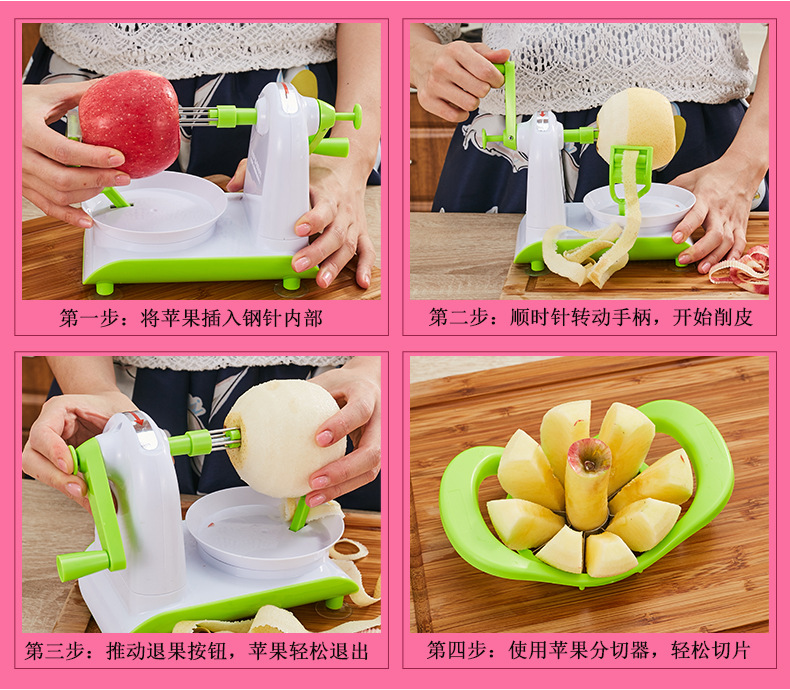 第一步：将苹果插入钢针内部

第二步：顺时针转动手柄，开始削皮

第三步：推动退果按钮，苹果轻松退出

第四步：使用苹果分切器，轻松切片