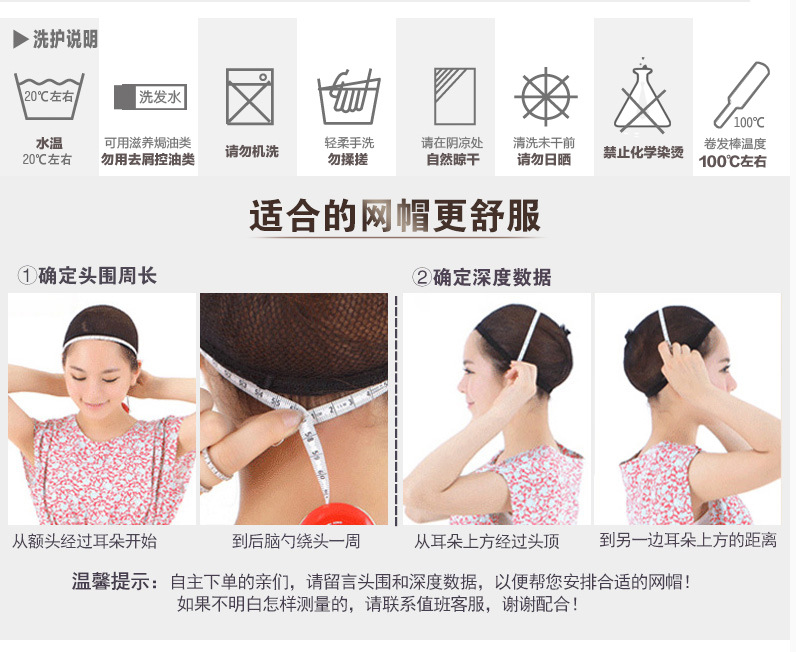 ▶洗护说明

20℃左右
水温
20℃左右

洗发水
可用滋养焗油类
勿用去屑控油类

请勿机洗

轻柔手洗
勿揉搓

请在阴凉处
自然晾干

清洗未干前
请勿日晒

禁止化学染烫

100℃
卷发棒温度
100℃左右

适合的网帽更舒服

①确定头围周长

②确定深度数据

从额头经过耳朵开始

到后脑勺绕头一周

从耳朵上方经过头顶

到另一边耳朵上方的距离

温馨提示：自主下单的亲们，请留言头围和深度数据，以便帮您安排合适的网帽！
如果不明白怎样测量的，请联系值班客服，谢谢配合！