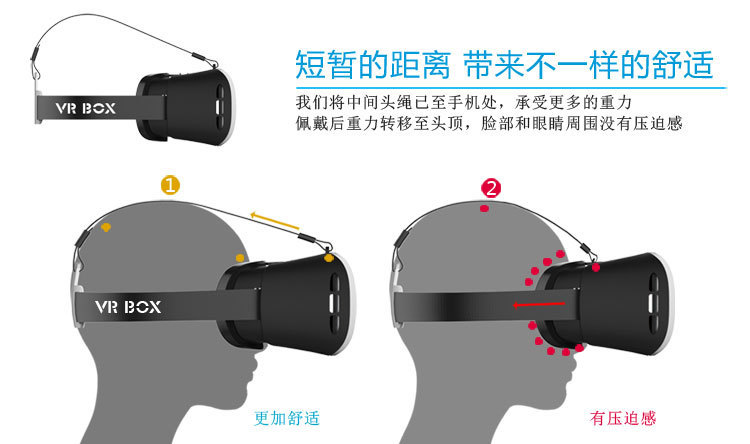 VR BOX

短暂的距离 带来不一样的舒适

我们将中间头绳已至手机处，承受更多的重力
佩戴后重力转移至头顶，脸部和眼睛周围没有压迫感

1

VR BOX

更加舒适

2

有压迫感