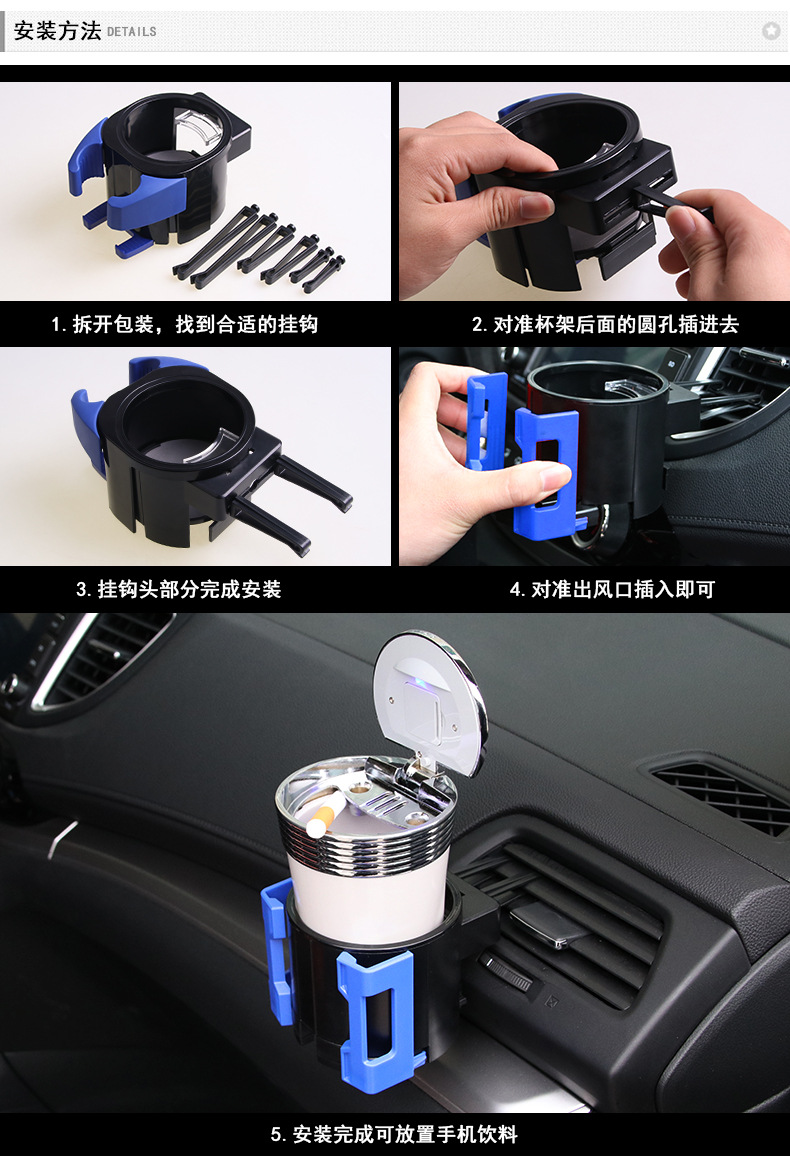 安装方法 DETAILS

1. 拆开包装，找到合适的挂钩

2. 对准杯架后面的圆孔插进去

3. 挂钩头部分完成安装

4. 对准出风口插入即可

5. 安装完成可放置手机饮料