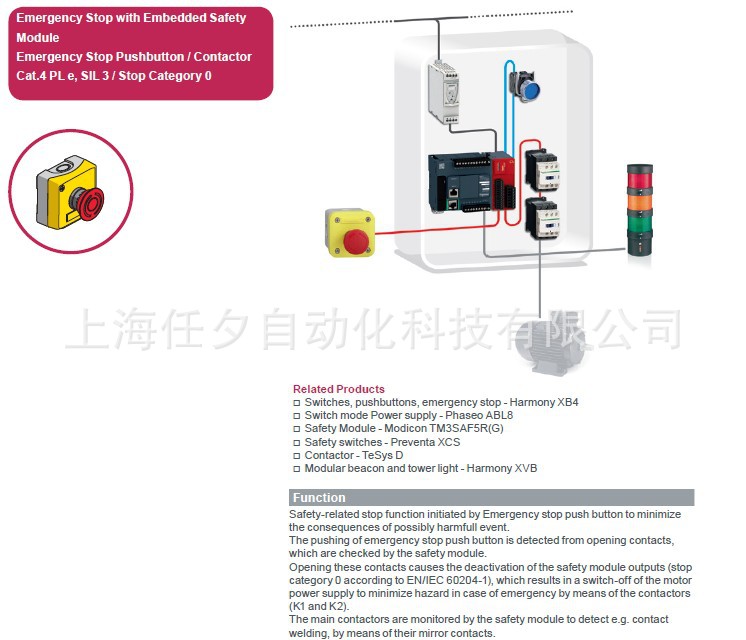 Emergency Stop with Embedded Safety Module
Emergency Stop Pushbutton / Contactor
Cat.4 PL e, SIL 3 / Stop Category 0

上海任夕自动化科技有限公司

Related Products
□ Switches, pushbuttons, emergency stop - Harmony XB4
□ Switch mode Power supply - Phaseo ABL8
□ Safety Module - Modicon TM3SAF5R(G)
□ Safety switches - Preventa XCS
□ Contactor - TeSys D
□ Modular beacon and tower light - Harmony XVB

Function
Safety-related stop function initiated by Emergency stop push button to minimize the consequences of possibly harmfull event.
The pushing of emergency stop push button is detected from opening contacts, which are checked by the safety module.
Opening these contacts causes the deactivation of the safety module outputs (stop category 0 according to EN/IEC 60204-1), which results in a switch-off of the motor power supply to minimize hazard in case of emergency by means of the contactors (K1 and K2).
The main contactors are monitored by the safety module to detect e.g. contact welding, by means of their mirror contacts.