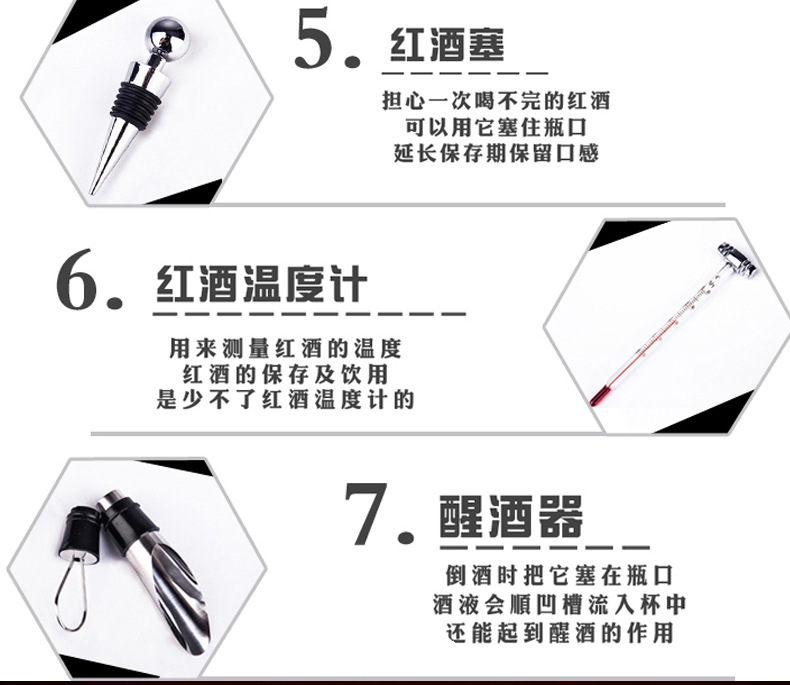 5. 红酒塞

担心一次喝不完的红酒
可以用它塞住瓶口
延长保存期保留口感

6. 红酒温度计

用来测量红酒的温度
红酒的保存及饮用
是少不了红酒温度计的

7. 醒酒器

倒酒时把它塞在瓶口
酒液会顺凹槽流入杯中
还能起到醒酒的作用