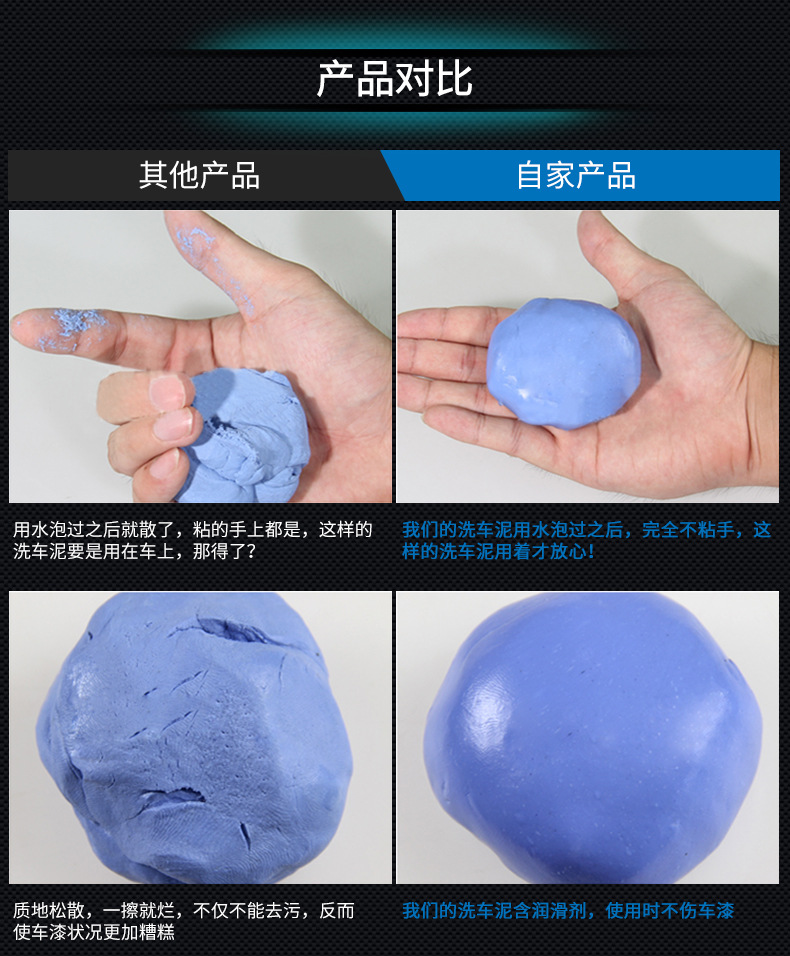 产品对比

其他产品

自家产品

用水泡过之后就散了，粘的手上都是，这样的洗车泥要是用在车上，那得了？

我们的洗车泥用水泡过之后，完全不粘手，这样的洗车泥用着才放心！

质地松散，一擦就烂，不仅不能去污，反而使车漆状况更加糟糕

我们的洗车泥含润滑剂，使用时不伤车漆