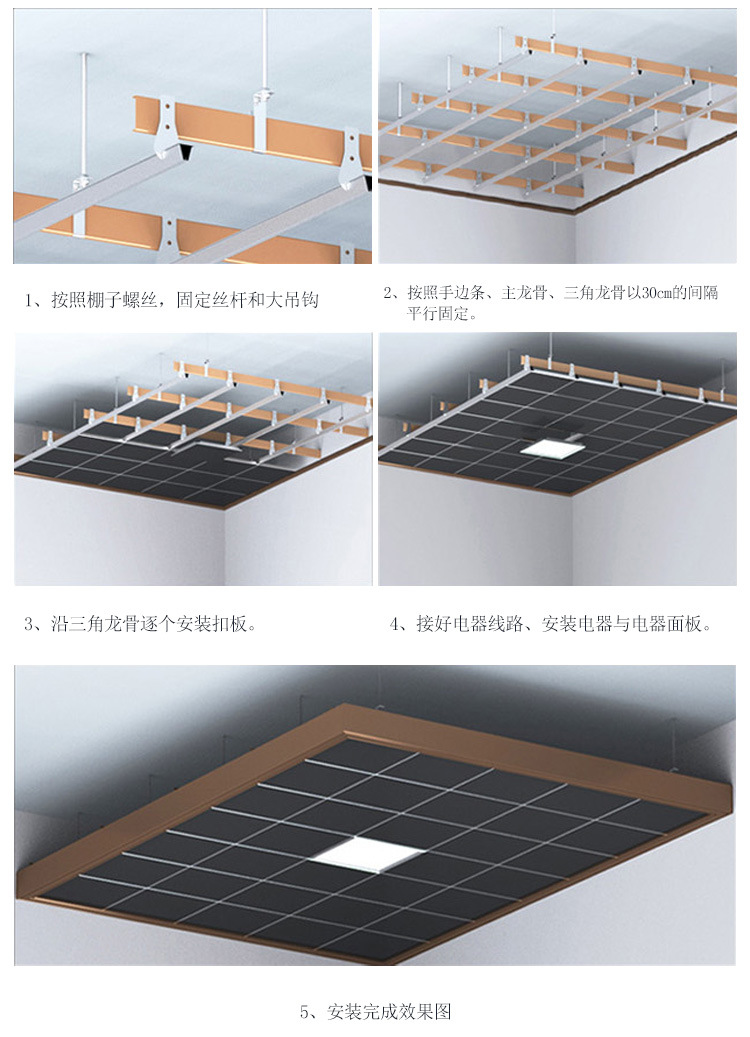 1、按照棚子螺丝，固定丝杆和大吊钩

2、按照手边条、主龙骨、三角龙骨以30cm的间隔平行固定。

3、沿三角龙骨逐个安装扣板。

4、接好电器线路、安装电器与电器面板。

5、安装完成效果图