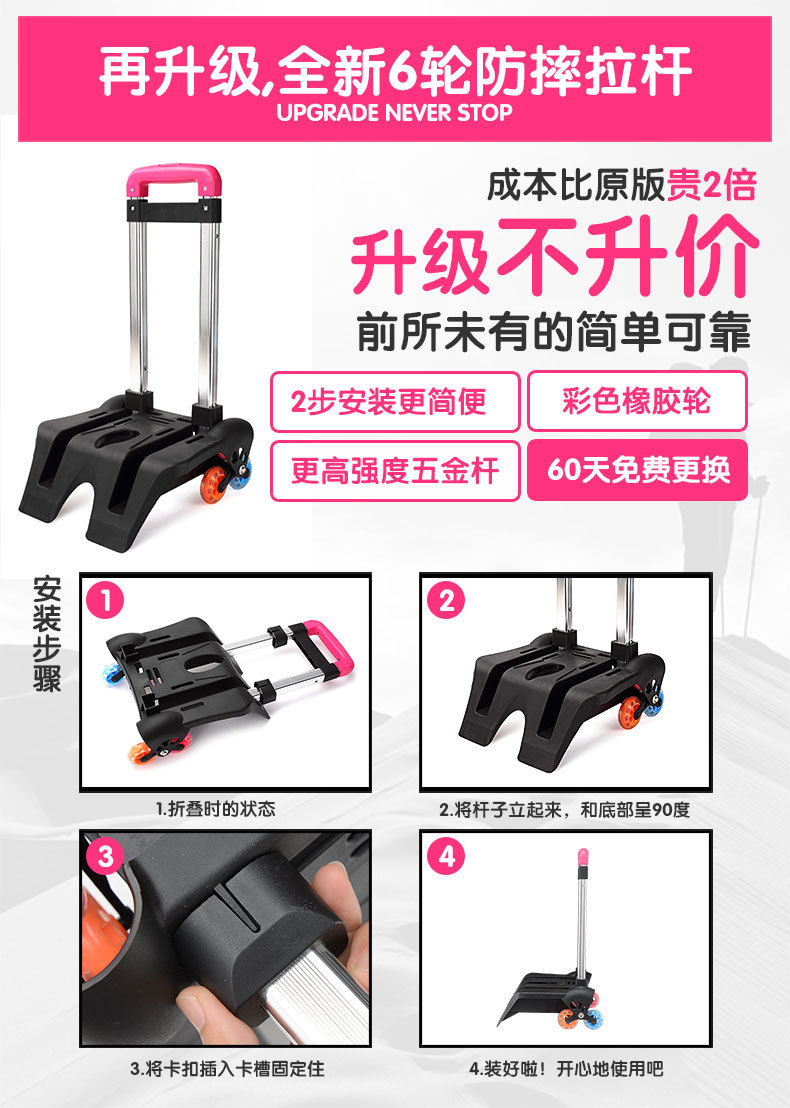 再升级,全新6轮防摔拉杆
UPGRADE NEVER STOP

成本比原版贵2倍
升级不升价
前所未有的简单可靠

2步安装更简便
彩色橡胶轮
更高强度五金杆
60天免费更换

安装步骤

1
1.折叠时的状态

2
2.将杆子立起来，和底部呈90度

3
3.将卡扣插入卡槽固定住

4
4.装好啦！开心地使用吧