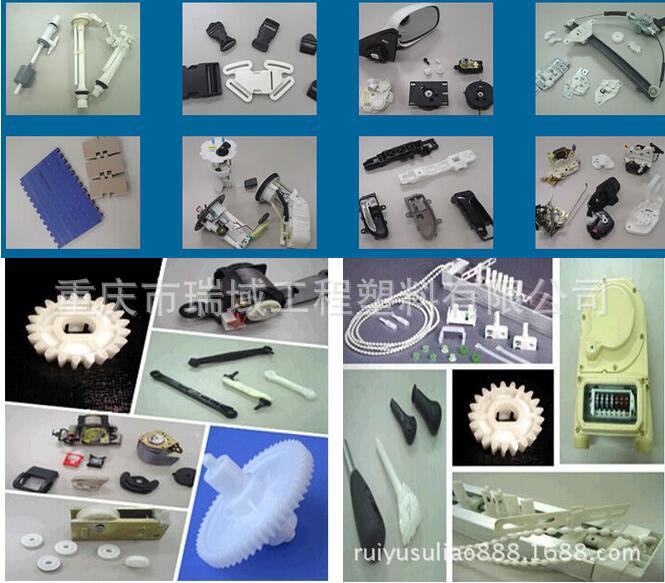 重庆市瑞域工程塑料有限公司

ruiyusuliao888.1688.com