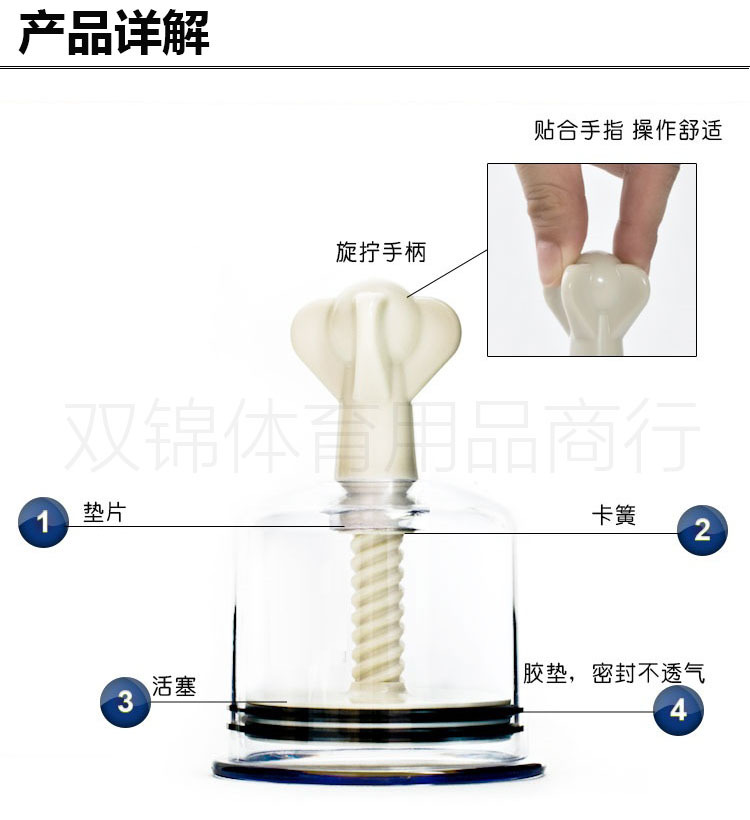 产品详解

贴合手指 操作舒适

旋拧手柄

双锦体育用品商行

1 垫片

卡簧 2

3 活塞

胶垫，密封不透气 4