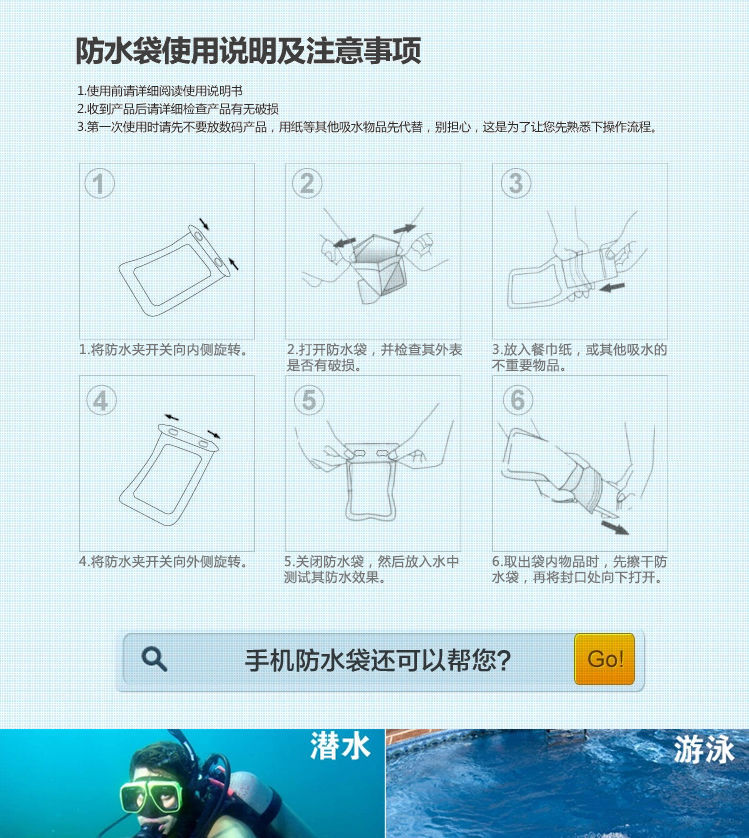 防水袋使用说明及注意事项

1.使用前请详细阅读使用说明书
2.收到产品后请详细检查产品有无破损
3.第一次使用时请先不要放数码产品，用纸等其他吸水物品先代替，别担心，这是为了让您先熟悉下操作流程。

1

1.将防水夹开关向内侧旋转。

2

2.打开防水袋，并检查其外表是否有破损。

3

3.放入餐巾纸，或其他吸水的不重要物品。

4

4.将防水夹开关向外侧旋转。

5

5.关闭防水袋，然后放入水中测试其防水效果。

6

6.取出袋内物品时，先擦干防水袋，再将封口处向下打开。

手机防水袋还可以帮您?

Go!

潜水

游泳