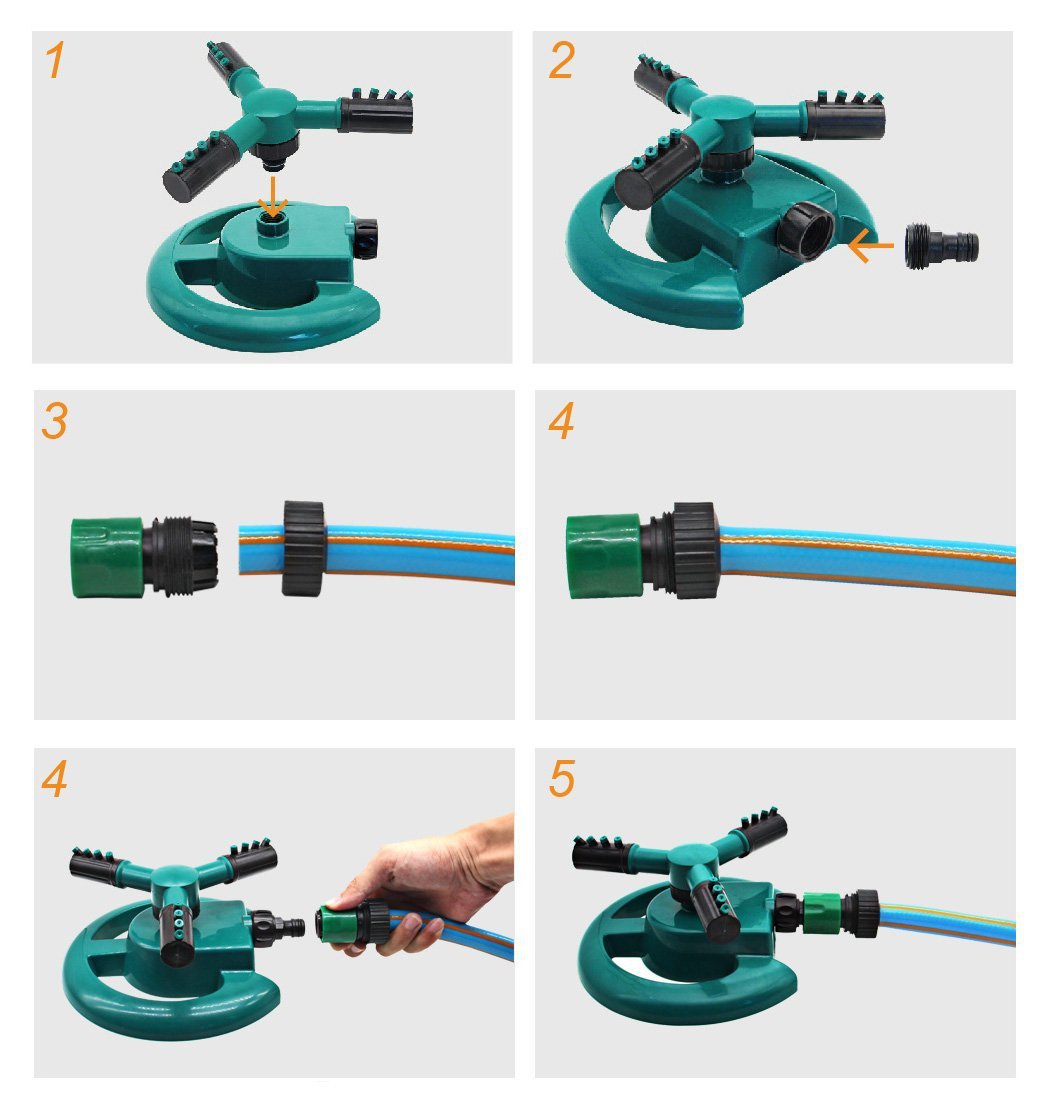 1

2

3

4

4

5