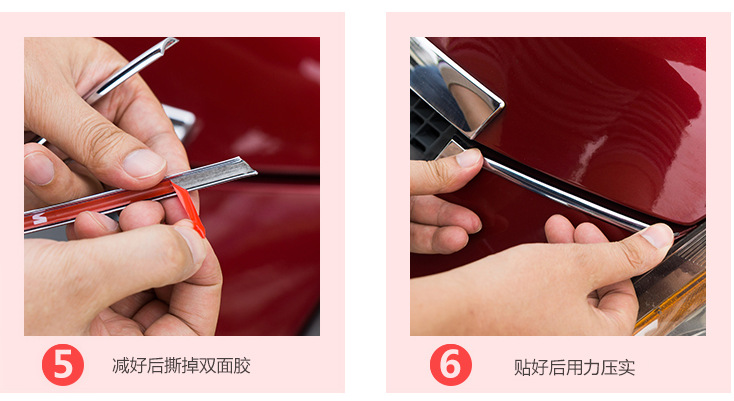 5 减好后撕掉双面胶

6 贴好后用力压实