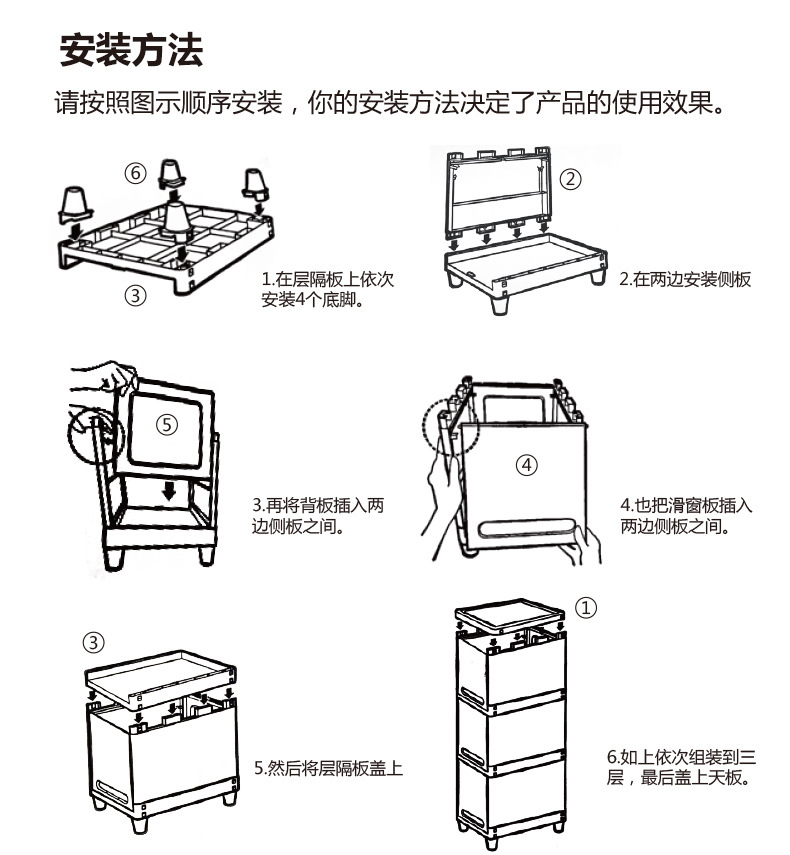 安装方法

请按照图示顺序安装，你的安装方法决定了产品的使用效果。

⑥

③

1.在层隔板上依次安装4个底脚。

②

2.在两边安装侧板

⑤

3.再将背板插入两边侧板之间。

④

4.也把滑窗板插入两边侧板之间。

③

5.然后将层隔板盖上

①

6.如上依次组装到三层，最后盖上天板。