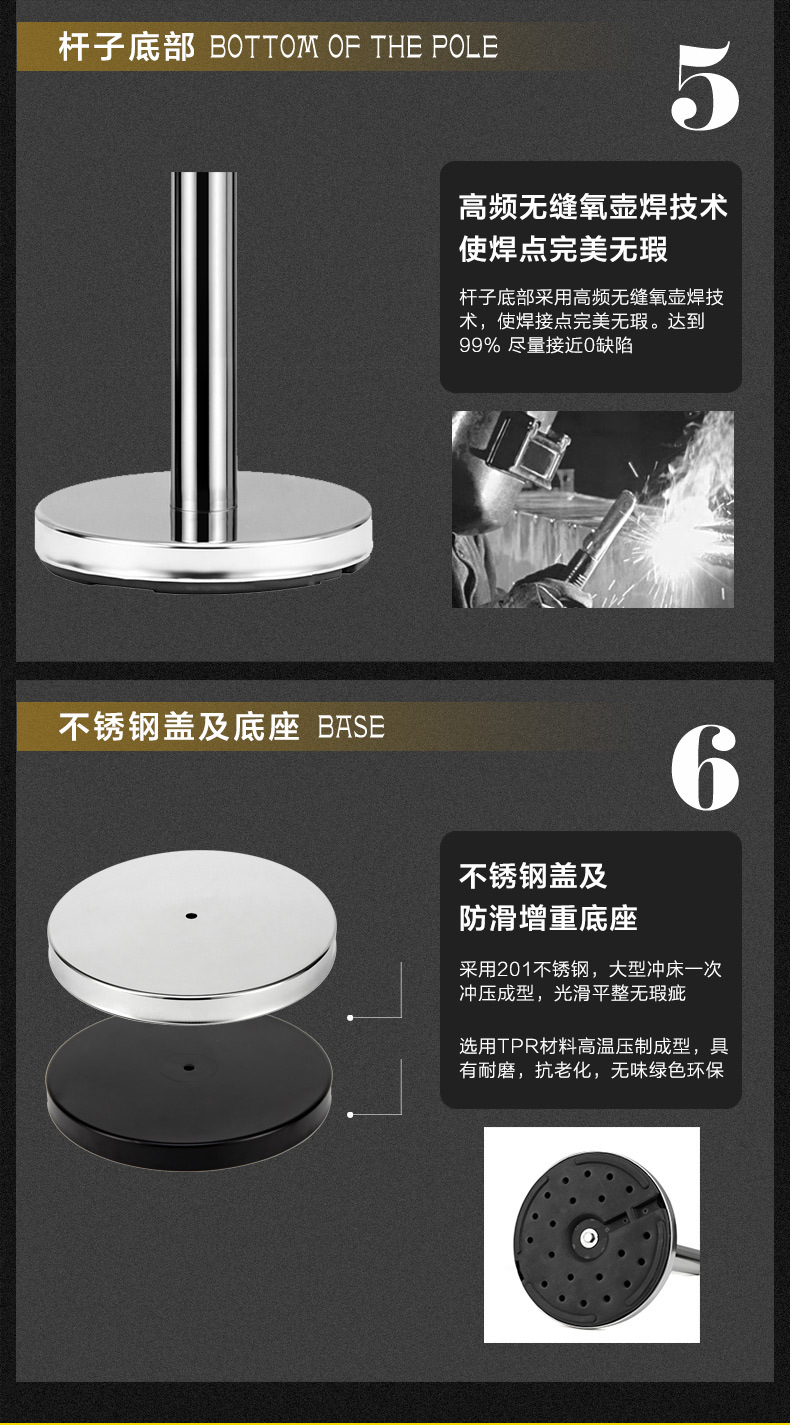 杆子底部 BOTTOM OF THE POLE

5

高频无缝氧壶焊技术
使焊点完美无瑕

杆子底部采用高频无缝氧壶焊技术，使焊接点完美无瑕。达到99% 尽量接近0缺陷

不锈钢盖及底座 BASE

6

不锈钢盖及
防滑增重底座

采用201不锈钢，大型冲床一次冲压成型，光滑平整无瑕疵

选用TPR材料高温压制成型，具有耐磨，抗老化，无味绿色环保