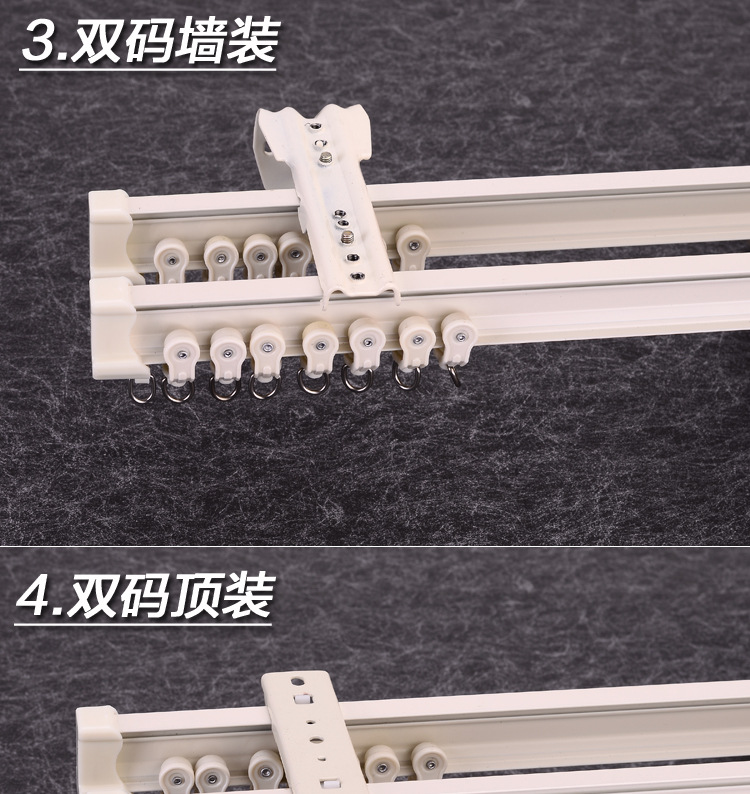 3.双码墙装

4.双码顶装