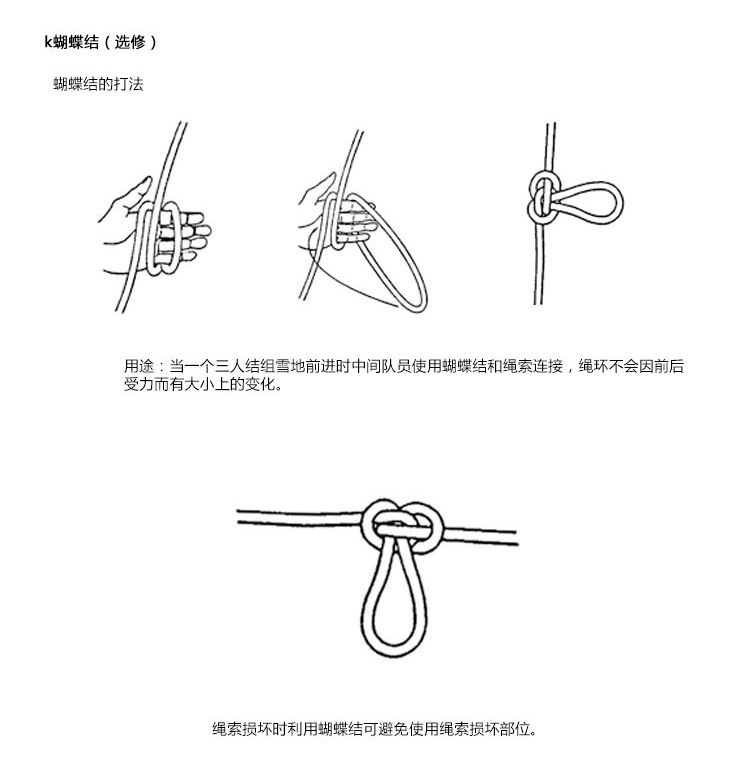 k蝴蝶结（选修）

蝴蝶结的打法

用途：当一个三人结组雪地前进时中间队员使用蝴蝶结和绳索连接，绳环不会因前后受力而有大小上的变化。

绳索损坏时利用蝴蝶结可避免使用绳索损坏部位。