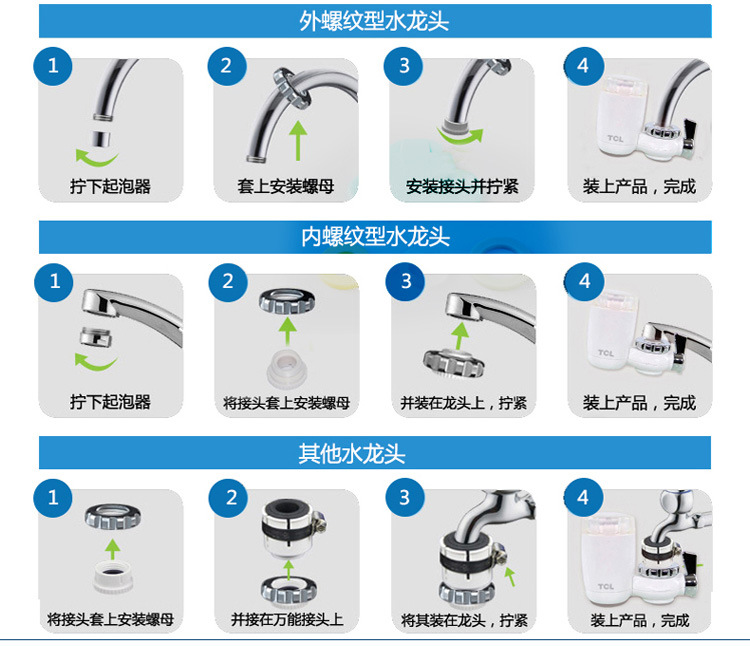 外螺纹型水龙头

1
拧下起泡器

2
套上安装螺母

3
安装接头并拧紧

4
TCL
装上产品，完成

内螺纹型水龙头

1
拧下起泡器

2
将接头套上安装螺母

3
并装在龙头上，拧紧

4
TCL
装上产品，完成

其他水龙头

1
将接头套上安装螺母

2
并接在万能接头上

3
将其装在龙头，拧紧

4
TCL
装上产品，完成