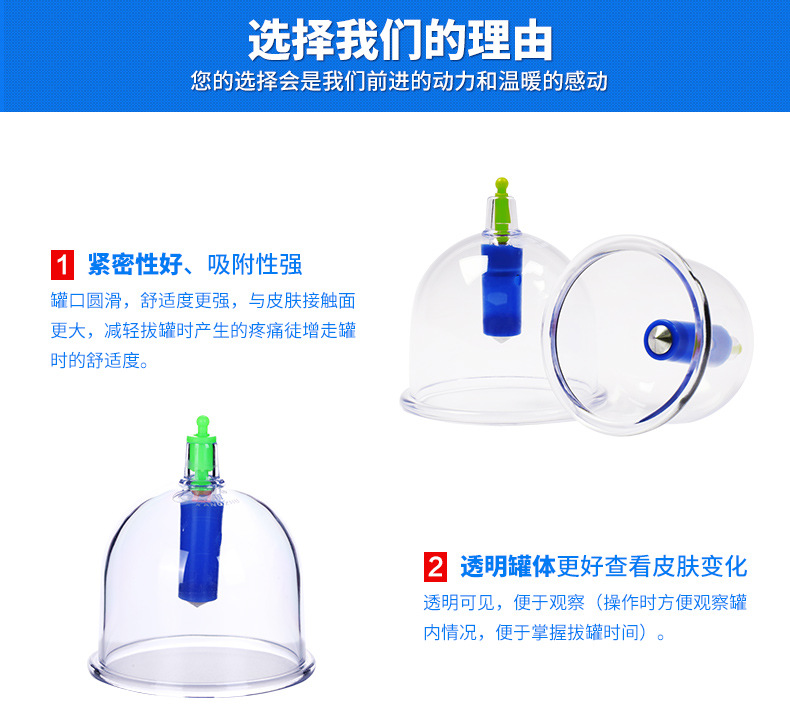 选择我们的理由
您的选择会是我们前进的动力和温暖的感动

1 紧密性好、吸附性强
罐口圆滑，舒适度更强，与皮肤接触面更大，减轻拔罐时产生的疼痛徒增走罐时的舒适度。

2 透明罐体更好查看皮肤变化
透明可见，便于观察（操作时方便观察罐内情况，便于掌握拔罐时间）。