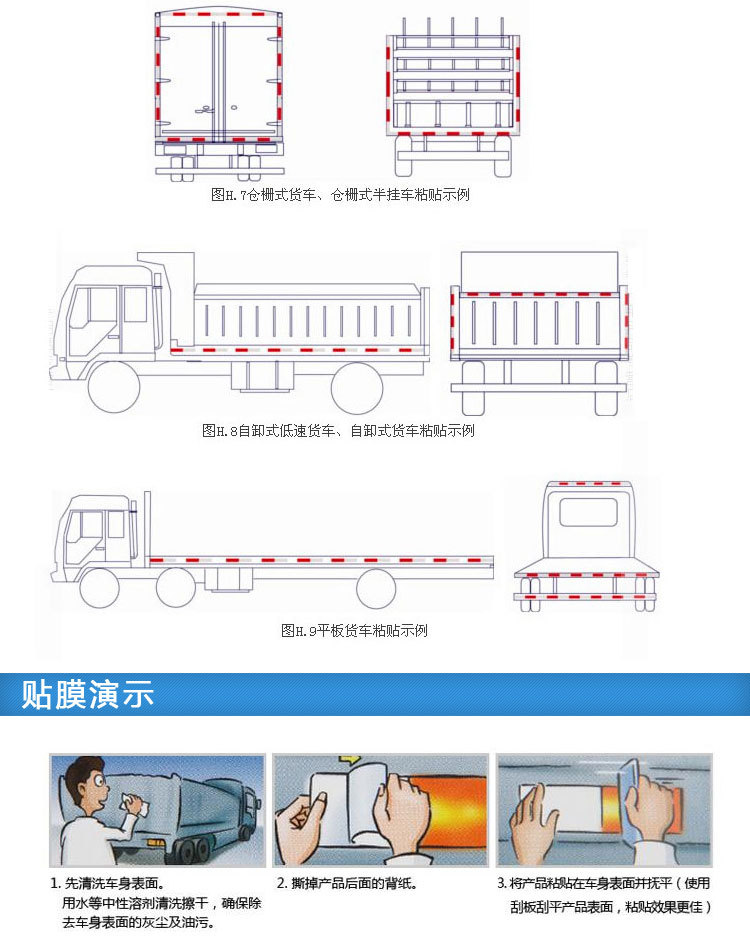 图H.7仓栅式货车、仓栅式半挂车粘贴示例

图H.8自卸式低速货车、自卸式货车粘贴示例

图H.9平板货车粘贴示例

贴膜演示

1. 先清洗车身表面。
用水等中性溶剂清洗擦干，确保除去车身表面的灰尘及油污。

2. 撕掉产品后面的背纸。

3. 将产品粘贴在车身表面并抚平（使用刮板刮平产品表面，粘贴效果更佳）