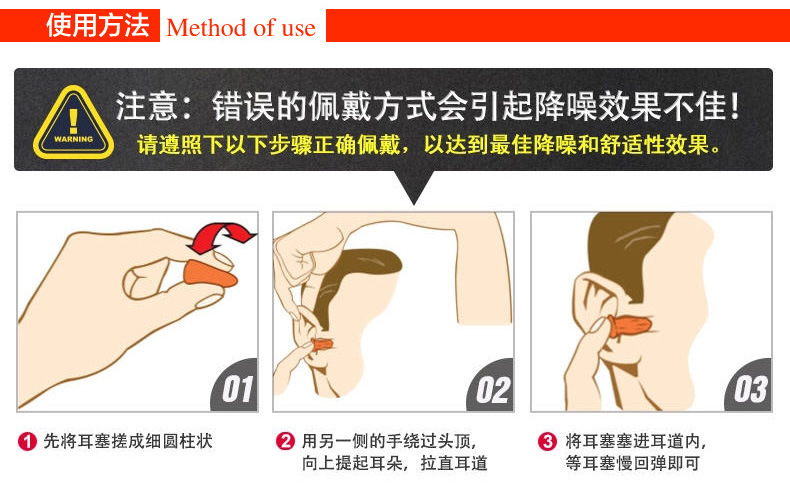 使用方法 Method of use

WARNING

注意：错误的佩戴方式会引起降噪效果不佳！
请遵照下以下步骤正确佩戴，以达到最佳降噪和舒适性效果。

01

02

03

1 先将耳塞搓成细圆柱状

2 用另一侧的手绕过头顶，向上提起耳朵，拉直耳道

3 将耳塞塞进耳道内，等耳塞慢回弹即可