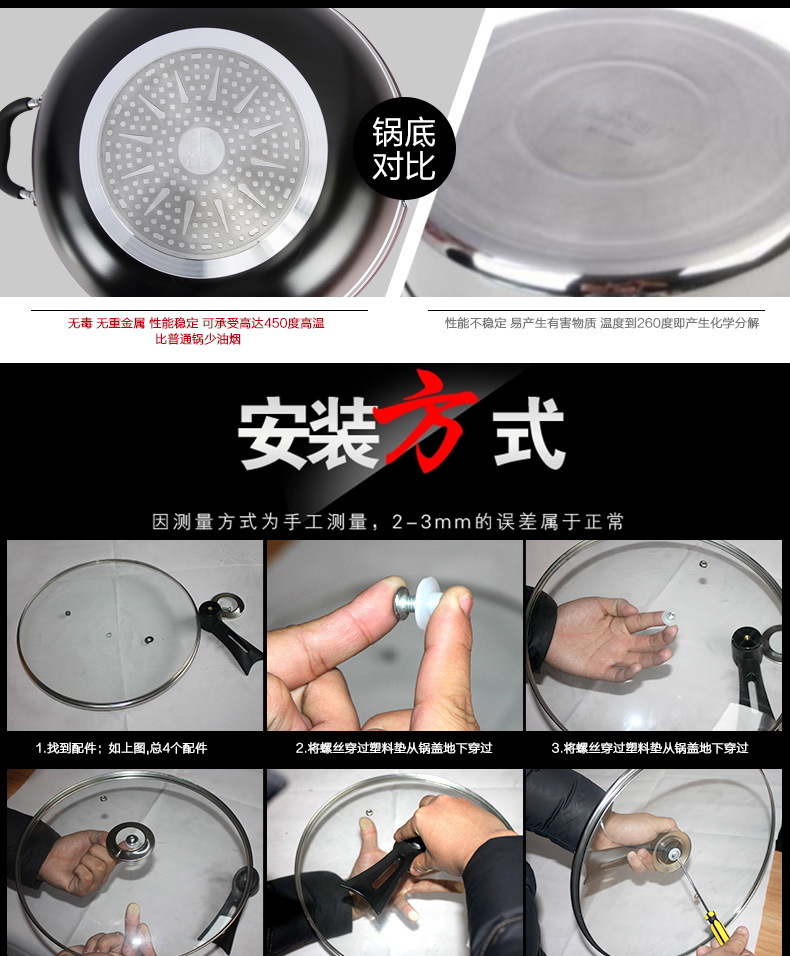 锅底对比

无毒 无重金属 性能稳定 可承受高达450度高温
比普通锅少油烟

性能不稳定 易产生有害物质 温度到260度即产生化学分解

安装方式

因测量方式为手工测量，2-3mm的误差属于正常

1.找到配件：如上图,总4个配件

2.将螺丝穿过塑料垫从锅盖地下穿过

3.将螺丝穿过塑料垫从锅盖地下穿过