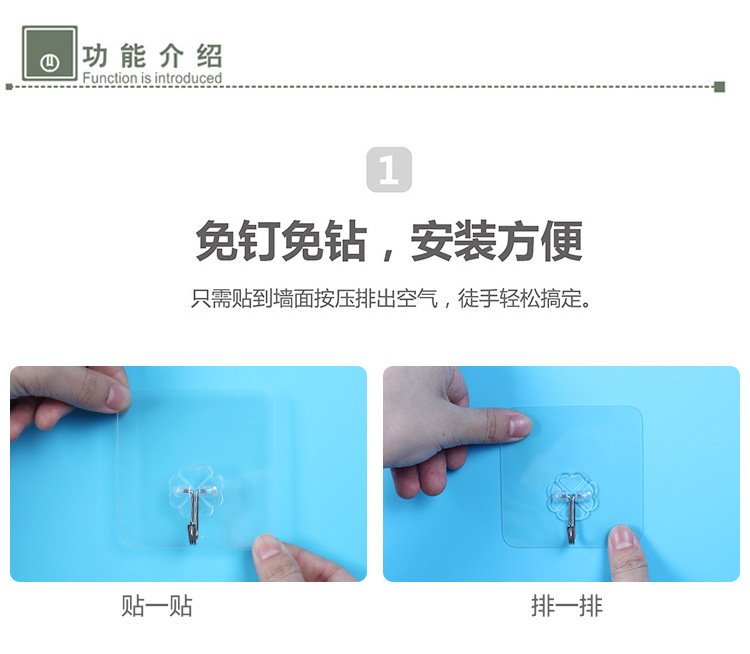 功能介绍
Function is introduced

1

免钉免钻，安装方便

只需贴到墙面按压排出空气，徒手轻松搞定。

贴一贴

排一排