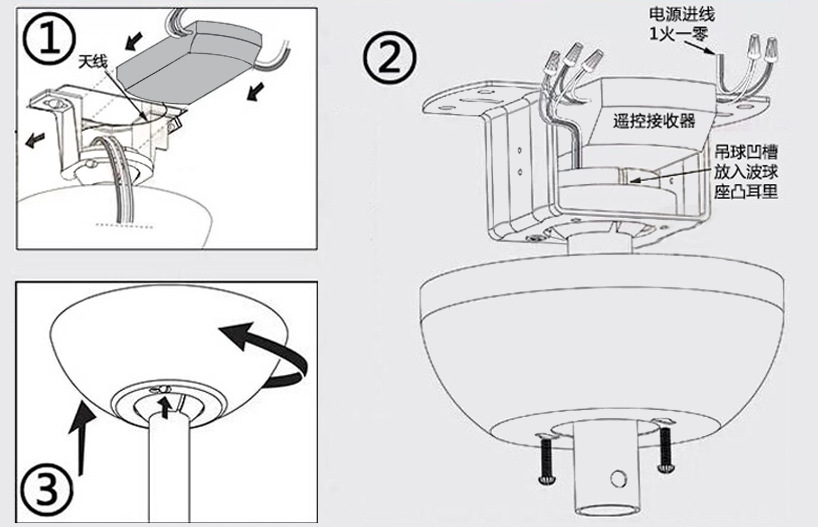 ①

天线

②

电源进线
1火一零

遥控接收器

吊球凹槽
放入波球
座凸耳里

③