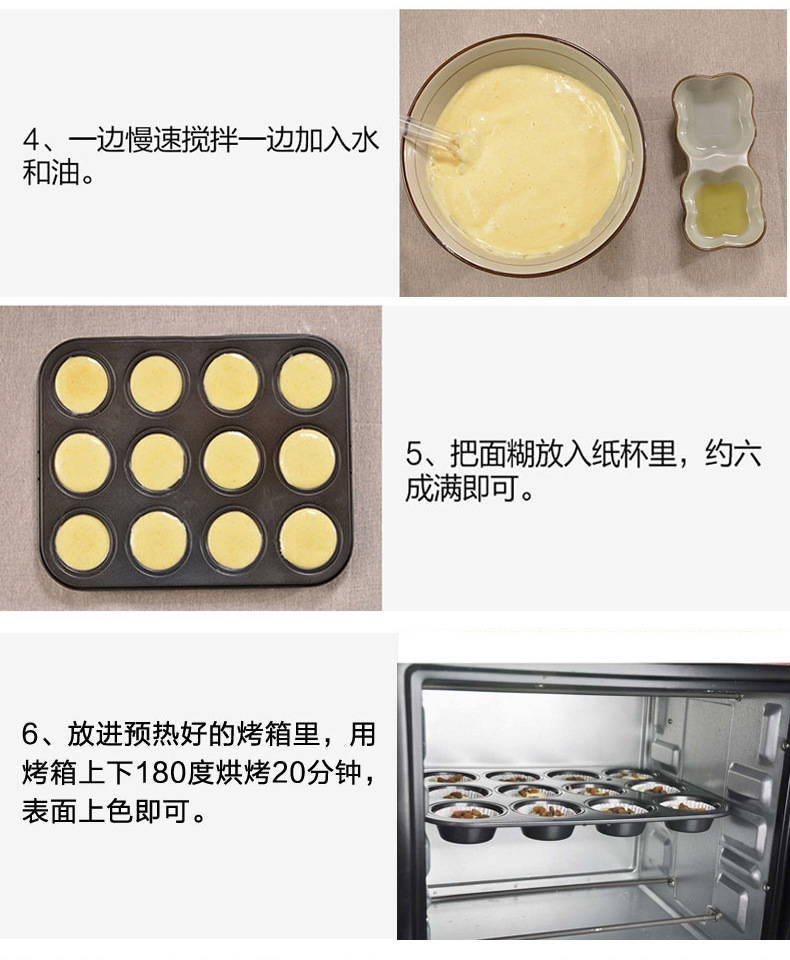 4、一边慢速搅拌一边加入水和油。

5、把面糊放入纸杯里，约六成满即可。

6、放进预热好的烤箱里，用烤箱上下180度烘烤20分钟，表面上色即可。