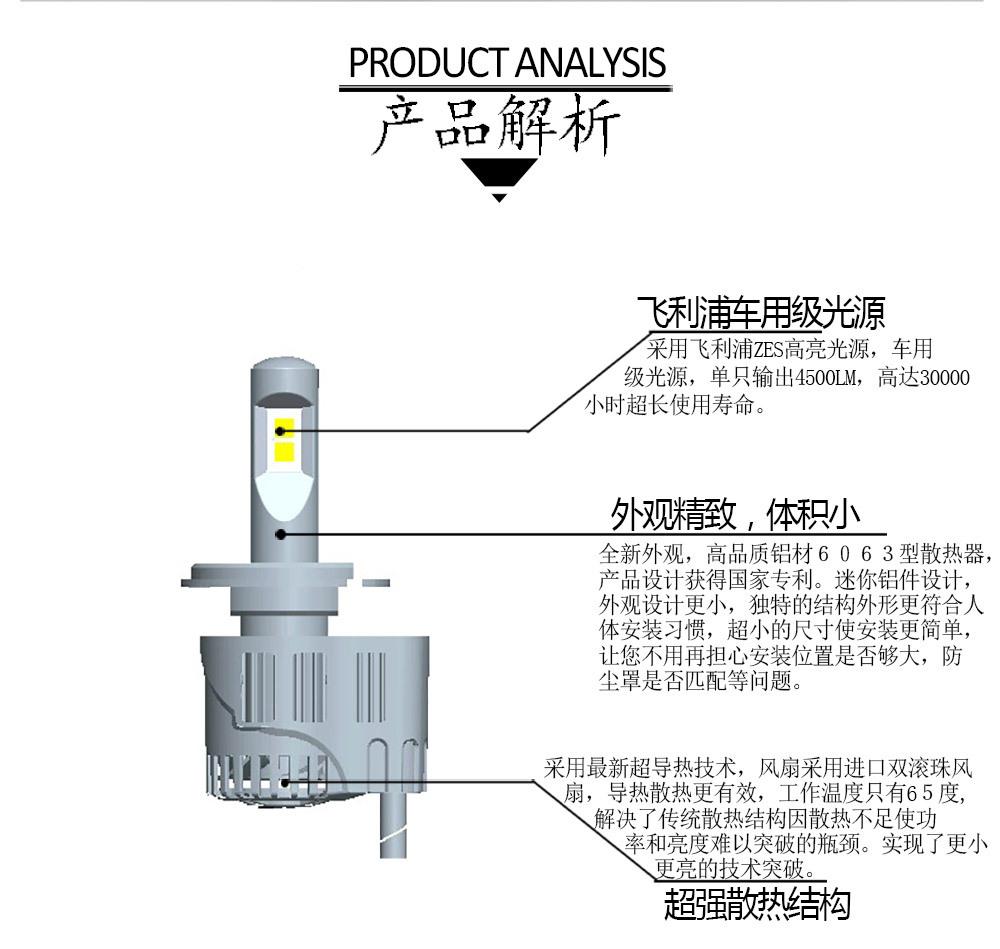 PRODUCT ANALYSIS
产品解析

飞利浦车用级光源
采用飞利浦ZES高亮光源，车用级光源，单只输出4500LM，高达30000小时超长使用寿命。

外观精致，体积小
全新外观，高品质铝材6063型散热器，产品设计获得国家专利。迷你铝件设计，外观设计更小，独特的结构外形更符合人体安装习惯，超小的尺寸使安装更简单，让您不用再担心安装位置是否够大，防尘罩是否匹配等问题。

采用最新超导热技术，风扇采用进口双滚珠风扇，导热散热更有效，工作温度只有65度，解决了传统散热结构因散热不足使功率和亮度难以突破的瓶颈。实现了更小更亮的技术突破。
超强散热结构