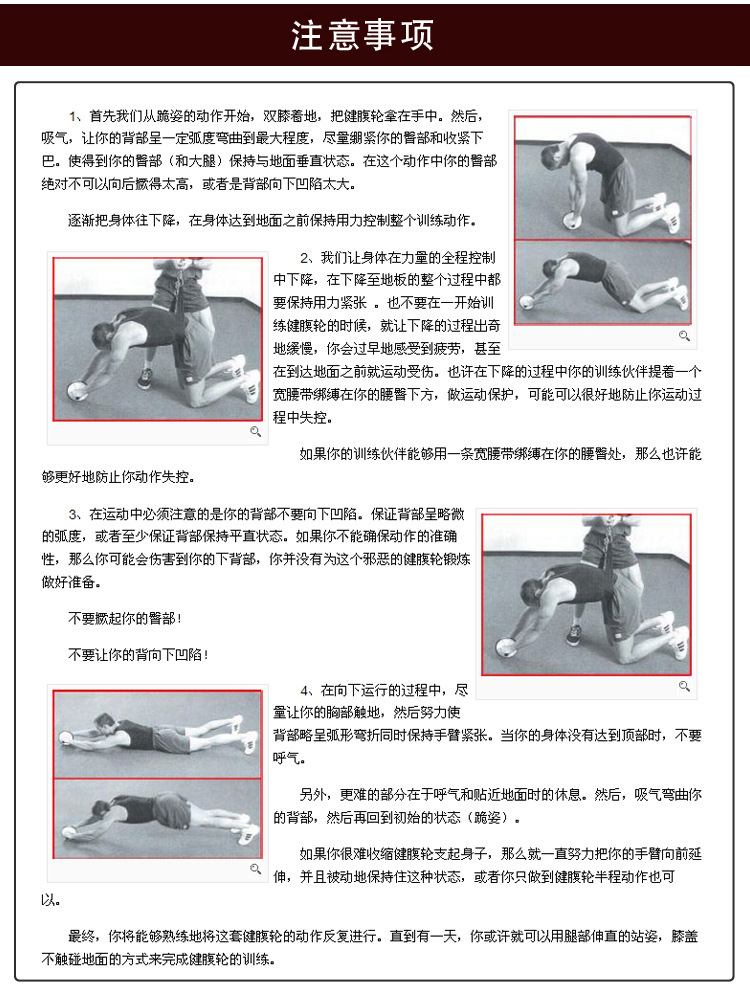 注意事项

1、首先我们从跪姿的动作开始，双膝着地，把健腹轮拿在手中。然后，吸气，让你的背部呈一定弧度弯曲到最大程度，尽量绷紧你的臀部和收紧下巴。使得到你的臀部（和大腿）保持与地面垂直状态。在这个动作中你的臀部绝对不可以向后撅得太高，或者是背部向下凹陷太大。

逐渐把身体往下降，在身体达到地面之前保持用力控制整个训练动作。

2、我们让身体在力量的全程控制中下降，在下降至地板的整个过程中都要保持用力紧张 。也不要在一开始训练健腹轮的时候，就让下降的过程出奇地缓慢，你会过早地感受到疲劳，甚至在到达地面之前就运动受伤。也许在下降的过程中你的训练伙伴提着一个宽腰带绑缚在你的腰臀下方，做运动保护，可能可以很好地防止你运动过程中失控。

如果你的训练伙伴能够用一条宽腰带绑缚在你的腰臀处，那么也许能够更好地防止你动作失控。

3、在运动中必须注意的是你的背部不要向下凹陷。保证背部呈略微的弧度，或者至少保证背部保持平直状态。如果你不能确保动作的准确性，那么你可能会伤害到你的下背部，你并没有为这个邪恶的健腹轮锻炼做好准备。

不要撅起你的臀部！

不要让你的背向下凹陷！

4、在向下运行的过程中，尽量让你的胸部触地，然后努力使背部略呈弧形弯折同时保持手臂紧张。当你的身体没有达到顶部时，不要呼气。

另外，更难的部分在于呼气和贴近地面时的休息。然后，吸气弯曲你的背部，然后再回到初始的状态（跪姿）。

如果你很难收缩健腹轮支起身子，那么就一直努力把你的手臂向前延伸，并且被动地保持住这种状态，或者你只做到健腹轮半程动作也可以。

最终，你将能够熟练地将这套健腹轮的动作反复进行。直到有一天，你或许就可以用腿部伸直的站姿，膝盖不触碰地面的方式来完成健腹轮的训练。