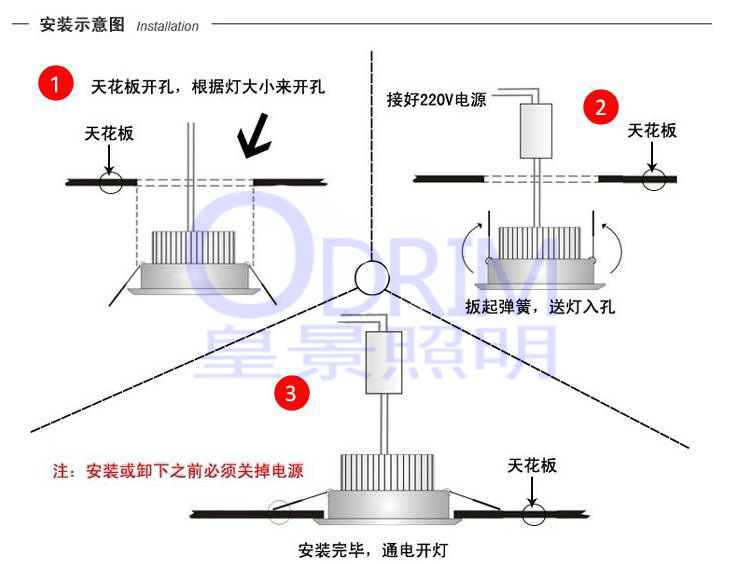 安装示意图 Installation

1 天花板开孔，根据灯大小来开孔

天花板

接好220V电源

2

天花板

扳起弹簧，送灯入孔

ODRIM
皇景照明

3

注：安装或卸下之前必须关掉电源

天花板

安装完毕，通电开灯