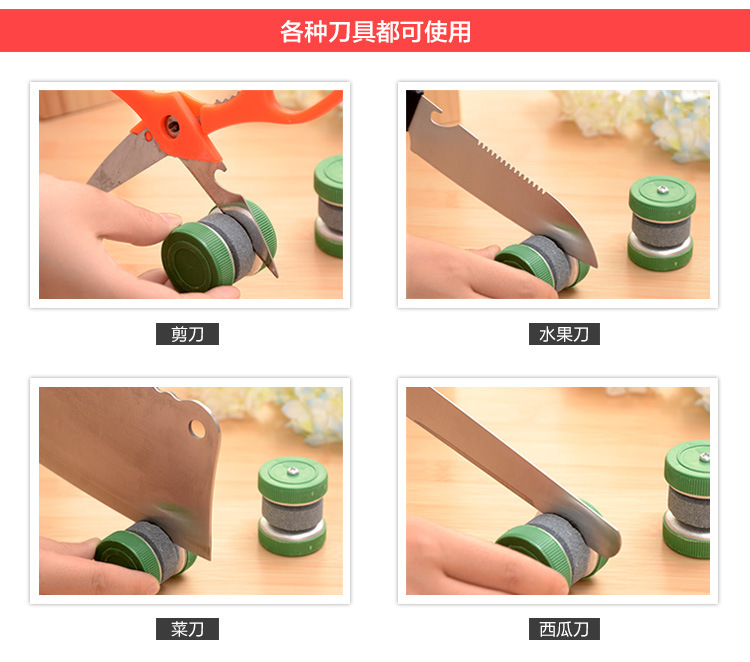 各种刀具都可使用

剪刀

水果刀

菜刀

西瓜刀