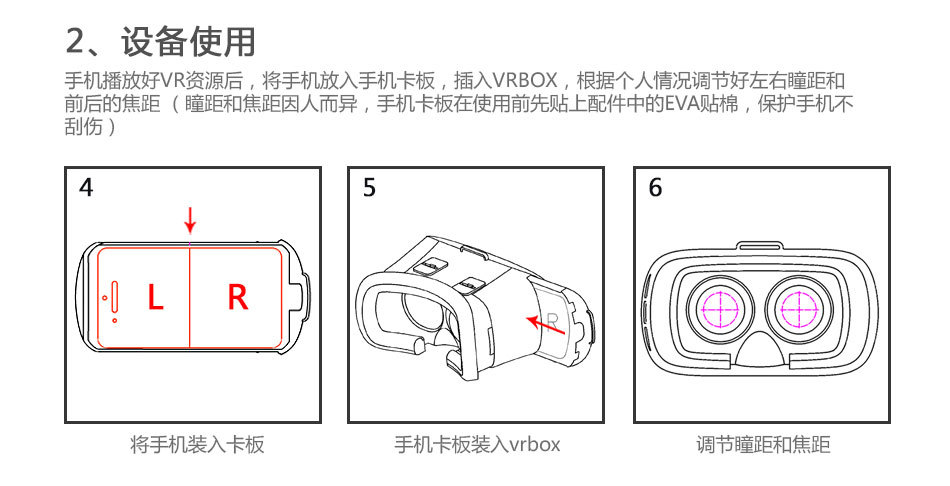 2、设备使用

手机播放好VR资源后，将手机放入手机卡板，插入VRBOX，根据个人情况调节好左右瞳距和前后的焦距（瞳距和焦距因人而异，手机卡板在使用前先贴上配件中的EVA贴棉，保护手机不刮伤）

4

L

R

将手机装入卡板

5

R

手机卡板装入vrbox

6

调节瞳距和焦距