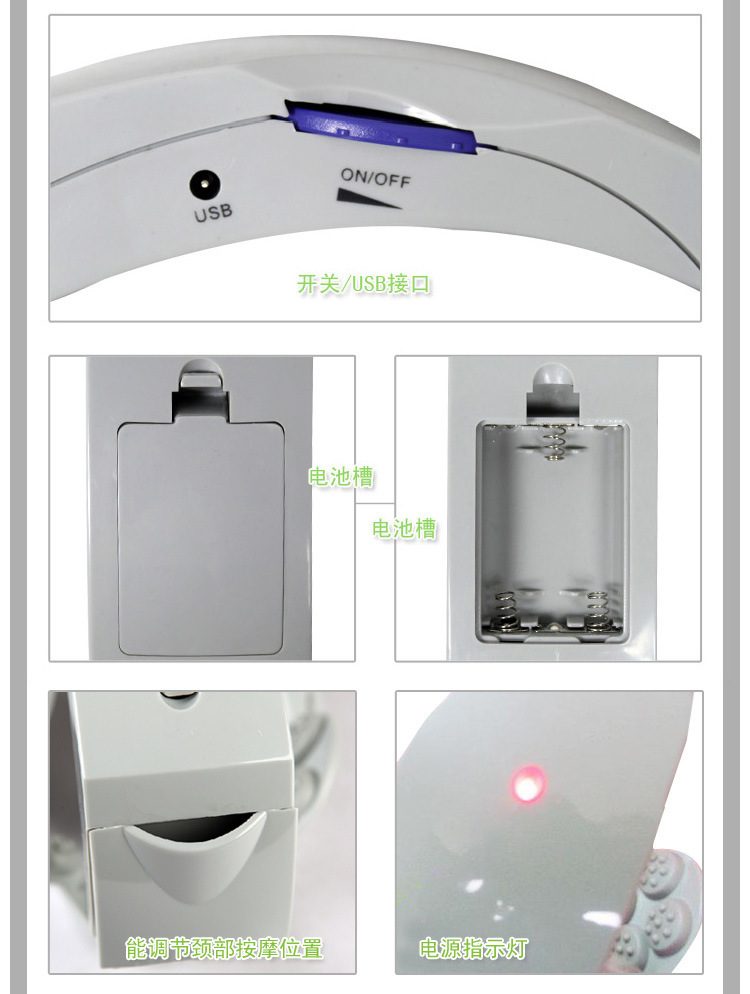 USB

ON/OFF

开关/USB接口

电池槽

电池槽

能调节颈部按摩位置

电源指示灯