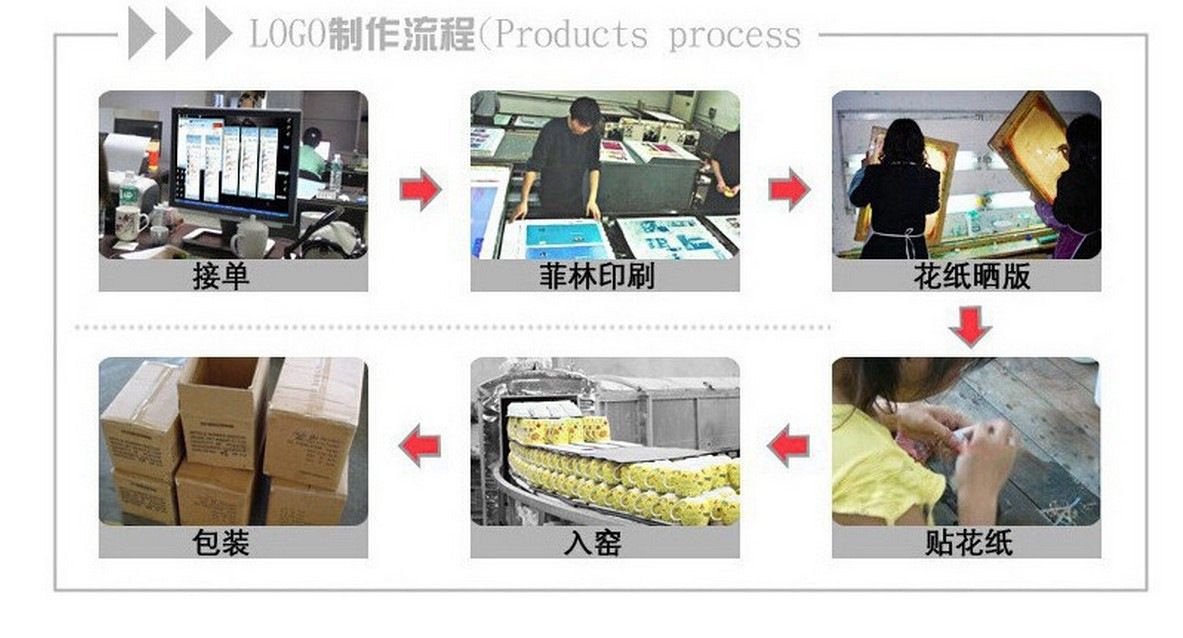 LOGO制作流程(Products process

接单

菲林印刷

花纸晒版

贴花纸

入窑

包装