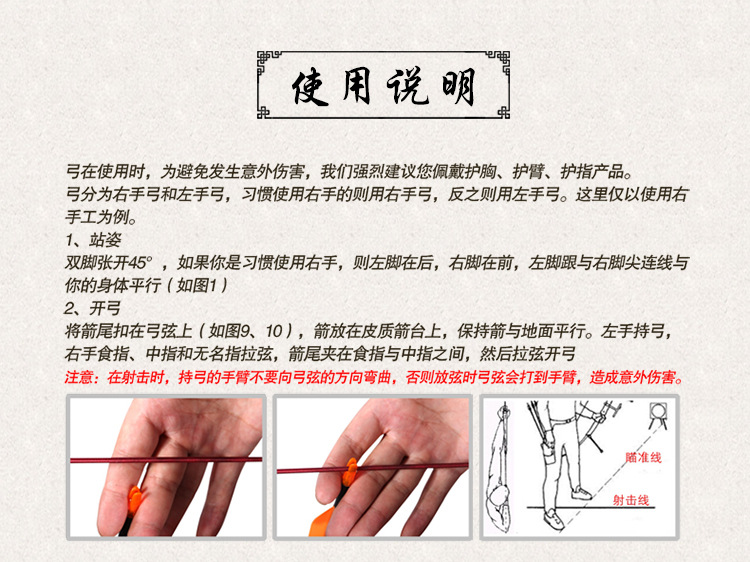 使用说明

弓在使用时，为避免发生意外伤害，我们强烈建议您佩戴护胸、护臂、护指产品。
弓分为右手弓和左手弓，习惯使用右手的则用右手弓，反之则用左手弓。这里仅以使用右手工为例。
1、站姿
双脚张开45°，如果你是习惯使用右手，则左脚在后，右脚在前，左脚跟与右脚尖连线与你的身体平行（如图1）
2、开弓
将箭尾扣在弓弦上（如图9、10），箭放在皮质箭台上，保持箭与地面平行。左手持弓，右手食指、中指和无名指拉弦，箭尾夹在食指与中指之间，然后拉弦开弓
注意：在射击时，持弓的手臂不要向弓弦的方向弯曲，否则放弦时弓弦会打到手臂，造成意外伤害。

瞄准线
射击线