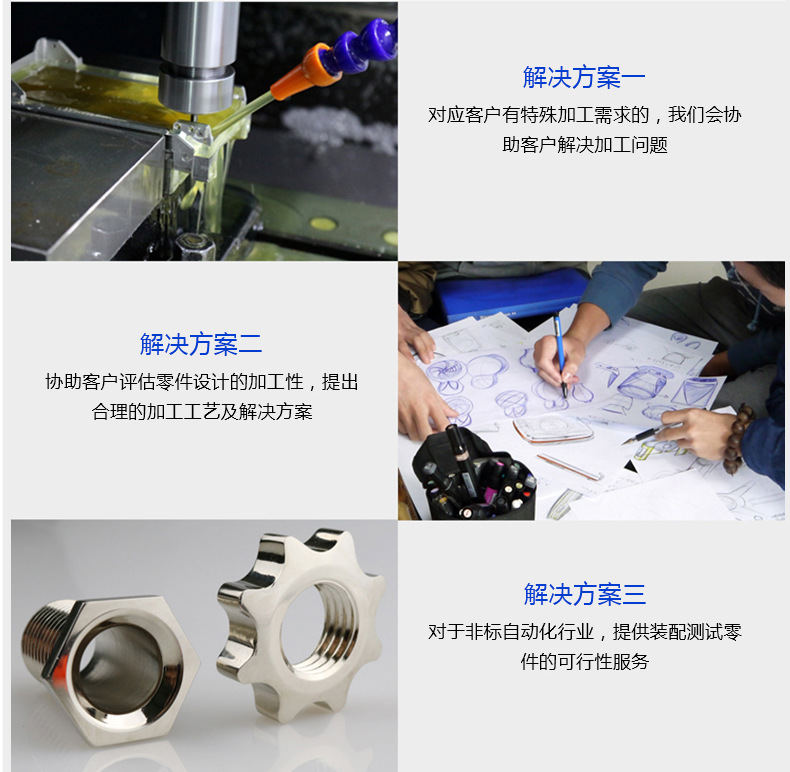 解决方案一

对应客户有特殊加工需求的，我们会协助客户解决加工问题

解决方案二

协助客户评估零件设计的加工性，提出合理的加工工艺及解决方案

解决方案三

对于非标自动化行业，提供装配测试零件的可行性服务