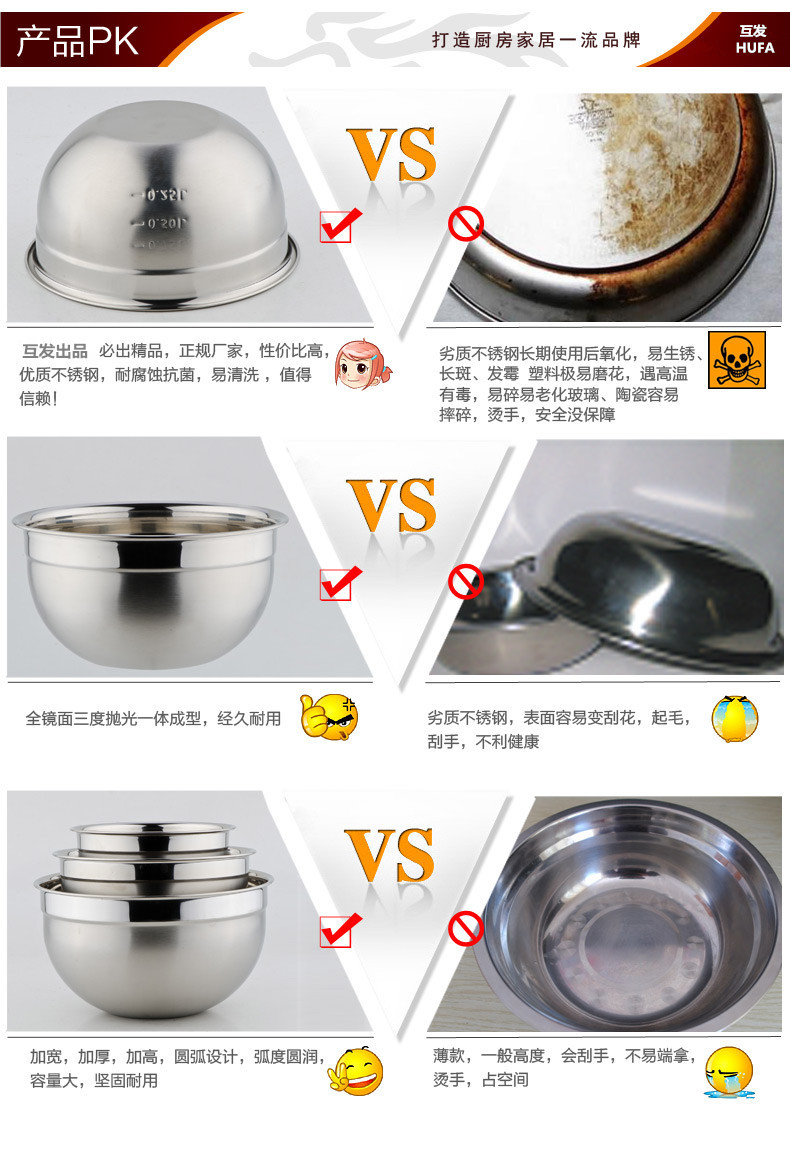 产品PK

打造厨房家居一流品牌

互发
HUFA

VS

互发出品 必出精品，正规厂家，性价比高，优质不锈钢，耐腐蚀抗菌，易清洗，值得信赖！

劣质不锈钢长期使用后氧化，易生锈、长斑、发霉 塑料极易磨花，遇高温有毒，易碎易老化玻璃、陶瓷容易摔碎，烫手，安全没保障

VS

全镜面三度抛光一体成型，经久耐用

劣质不锈钢，表面容易变刮花，起毛，刮手，不利健康

VS

加宽，加厚，加高，圆弧设计，弧度圆润，容量大，坚固耐用

薄款，一般高度，会刮手，不易端拿，烫手，占空间