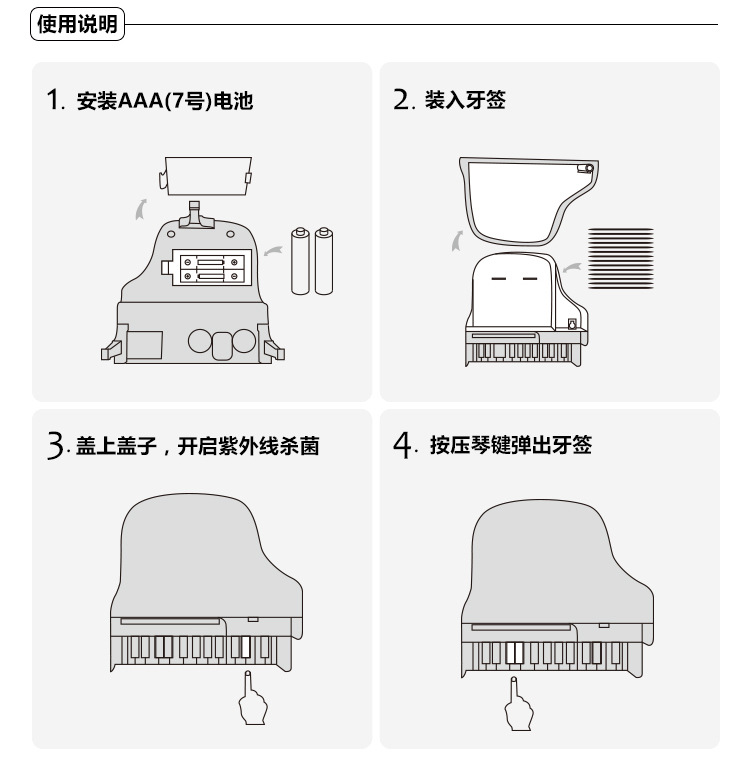 使用说明

1. 安装AAA(7号)电池

2. 装入牙签

3. 盖上盖子，开启紫外线杀菌

4. 按压琴键弹出牙签