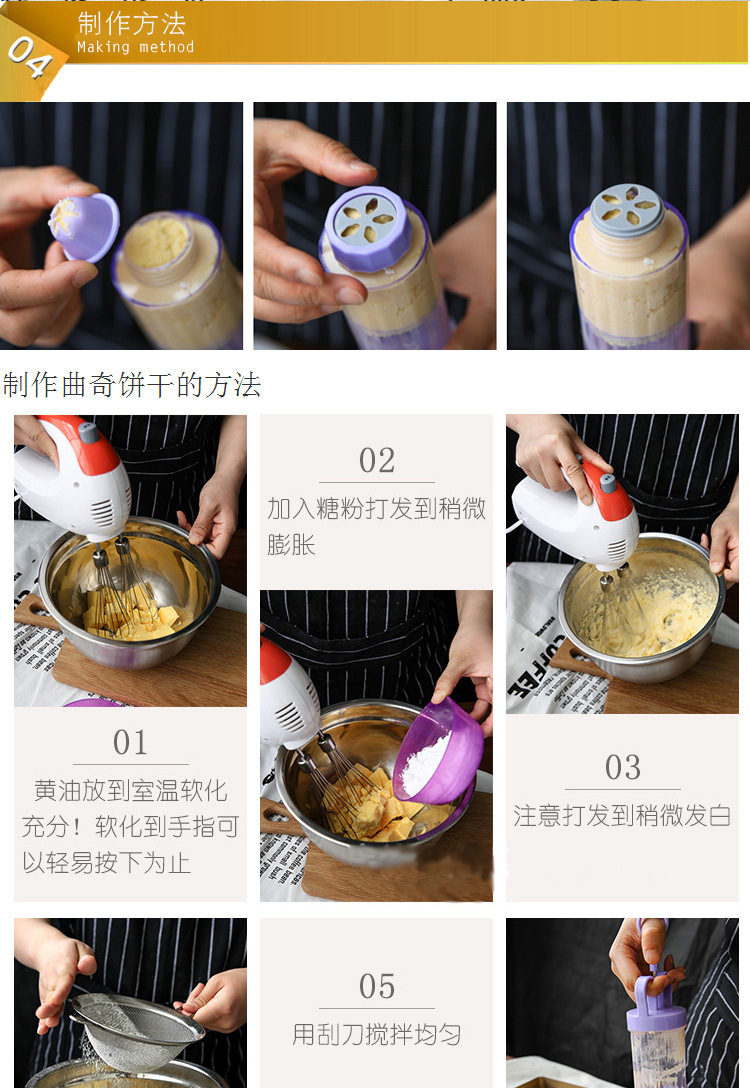 04
制作方法
Making method

制作曲奇饼干的方法

01
黄油放到室温软化充分！软化到手指可以轻易按下为止

02
加入糖粉打发到稍微膨胀

03
注意打发到稍微发白

05
用刮刀搅拌均匀